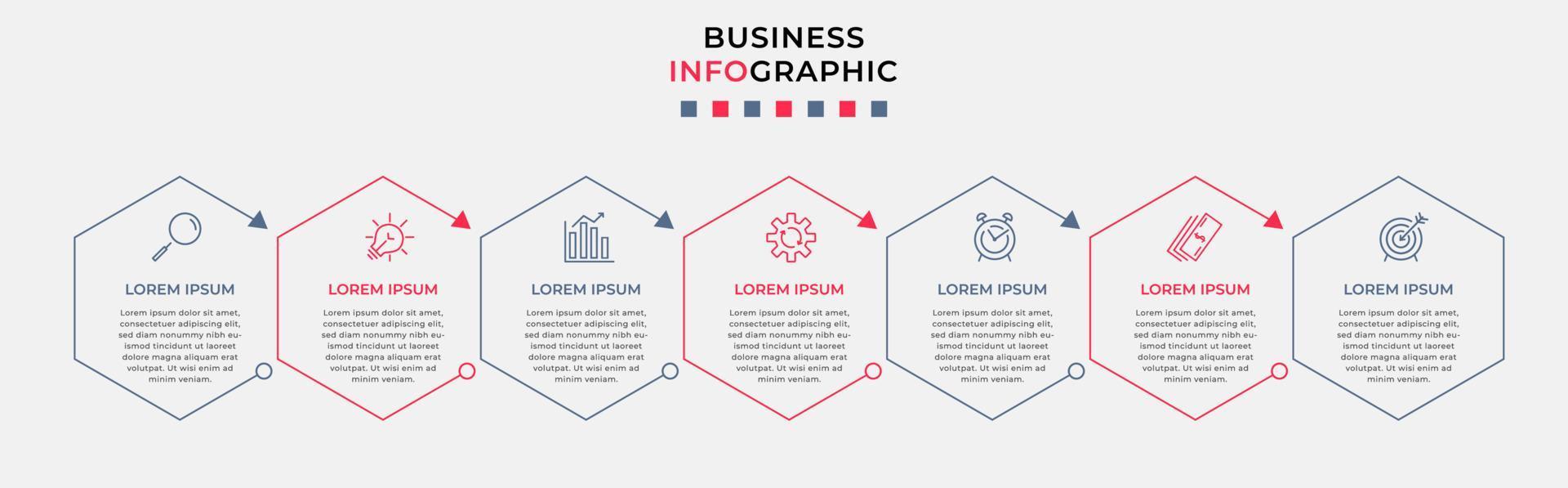 BUSINESS
INFOGRAPHIC

LOREM IPSUM

Lorem ipsum dolor sit amet, consectetuer adipiscing elit, sed diam nonummy nibh euismod tincidunt ut laoreet dolore magna aliquam erat volutpat. Ut wisi enim ad minim veniam.

LOREM IPSUM

Lorem ipsum dolor sit amet, consectetuer adipiscing elit, sed diam nonummy nibh euismod tincidunt ut laoreet dolore magna aliquam erat volutpat. Ut wisi enim ad minim veniam.

LOREM IPSUM

Lorem ipsum dolor sit amet, consectetuer adipiscing elit, sed diam nonummy nibh euismod tincidunt ut laoreet dolore magna aliquam erat volutpat. Ut wisi enim ad minim veniam.

LOREM IPSUM

Lorem ipsum dolor sit amet, consectetuer adipiscing elit, sed diam nonummy nibh euismod tincidunt ut laoreet dolore magna aliquam erat volutpat. Ut wisi enim ad minim veniam.

LOREM IPSUM

Lorem ipsum dolor sit amet, consectetuer adipiscing elit, sed diam nonummy nibh euismod tincidunt ut laoreet dolore magna aliquam erat volutpat. Ut wisi enim ad minim veniam.

LOREM IPSUM

Lorem ipsum dolor sit amet, consectetuer adipiscing elit, sed diam nonummy nibh euismod tincidunt ut laoreet dolore magna aliquam erat volutpat. Ut wisi enim ad minim veniam.

LOREM IPSUM

Lorem ipsum dolor sit amet, consectetuer adipiscing elit, sed diam nonummy nibh euismod tincidunt ut laoreet dolore magna aliquam erat volutpat. Ut wisi enim ad minim veniam.