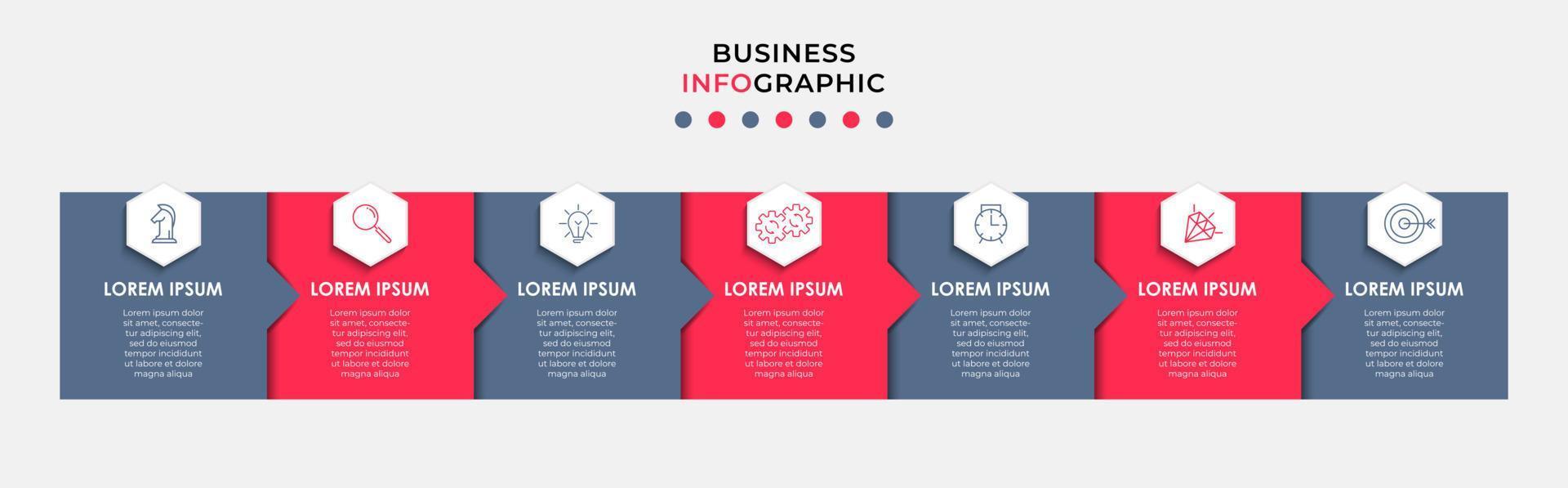 BUSINESS
INFOGRAPHIC

LOREM IPSUM
Lorem ipsum dolor sit amet, consectetur adipiscing elit, sed do eiusmod tempor incididunt ut labore et dolore magna aliqua

LOREM IPSUM
Lorem ipsum dolor sit amet, consectetur adipiscing elit, sed do eiusmod tempor incididunt ut labore et dolore magna aliqua

LOREM IPSUM
Lorem ipsum dolor sit amet, consectetur adipiscing elit, sed do eiusmod tempor incididunt ut labore et dolore magna aliqua

LOREM IPSUM
Lorem ipsum dolor sit amet, consectetur adipiscing elit, sed do eiusmod tempor incididunt ut labore et dolore magna aliqua

LOREM IPSUM
Lorem ipsum dolor sit amet, consectetur adipiscing elit, sed do eiusmod tempor incididunt ut labore et dolore magna aliqua

LOREM IPSUM
Lorem ipsum dolor sit amet, consectetur adipiscing elit, sed do eiusmod tempor incididunt ut labore et dolore magna aliqua

LOREM IPSUM
Lorem ipsum dolor sit amet, consectetur adipiscing elit, sed do eiusmod tempor incididunt ut labore et dolore magna aliqua