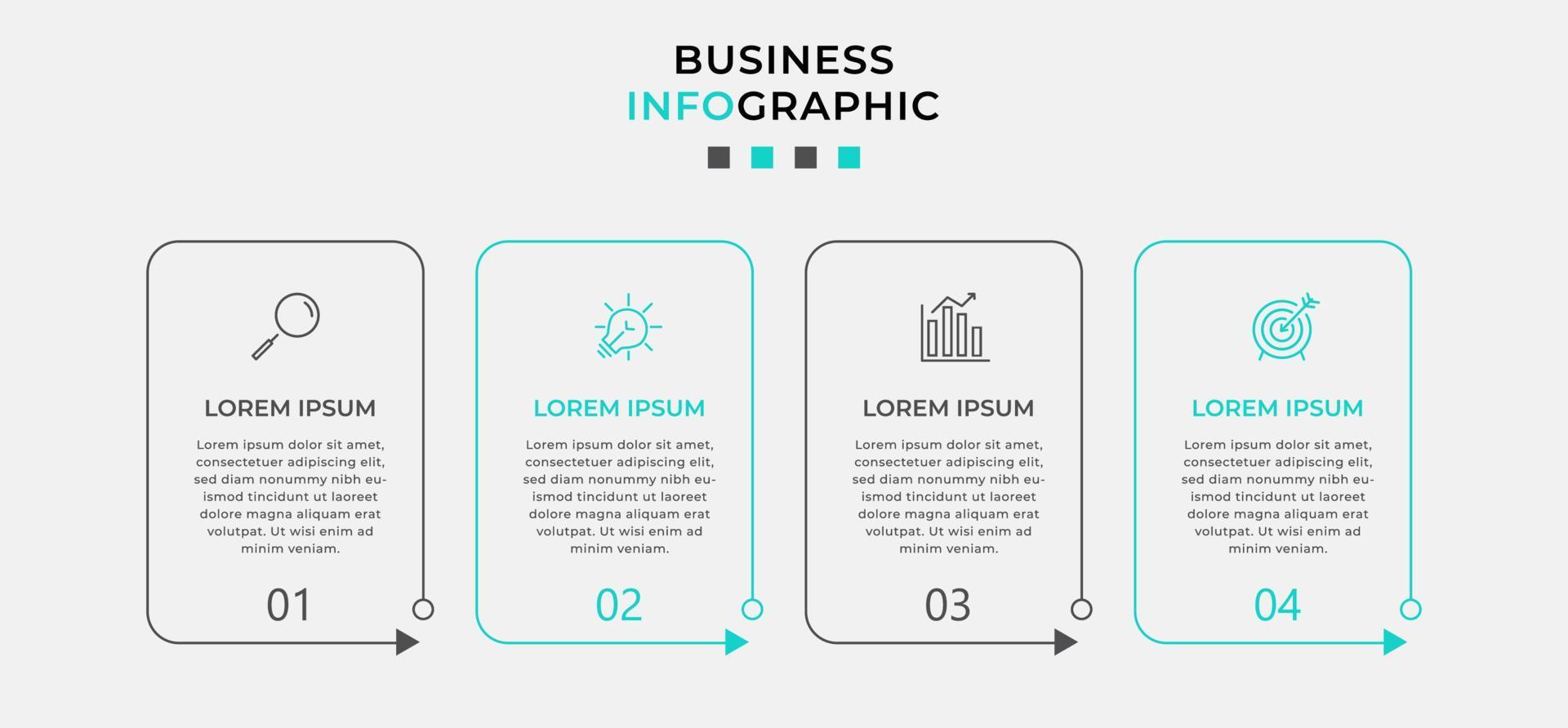 BUSINESS
INFOGRAPHIC

LOREM IPSUM

Lorem ipsum dolor sit amet, consectetuer adipiscing elit, sed diam nonummy nibh euismod tincidunt ut laoreet dolore magna aliquam erat volutpat. Ut wisi enim ad minim veniam.

01

LOREM IPSUM

Lorem ipsum dolor sit amet, consectetuer adipiscing elit, sed diam nonummy nibh euismod tincidunt ut laoreet dolore magna aliquam erat volutpat. Ut wisi enim ad minim veniam.

02

LOREM IPSUM

Lorem ipsum dolor sit amet, consectetuer adipiscing elit, sed diam nonummy nibh euismod tincidunt ut laoreet dolore magna aliquam erat volutpat. Ut wisi enim ad minim veniam.

03

LOREM IPSUM

Lorem ipsum dolor sit amet, consectetuer adipiscing elit, sed diam nonummy nibh euismod tincidunt ut laoreet dolore magna aliquam erat volutpat. Ut wisi enim ad minim veniam.

04