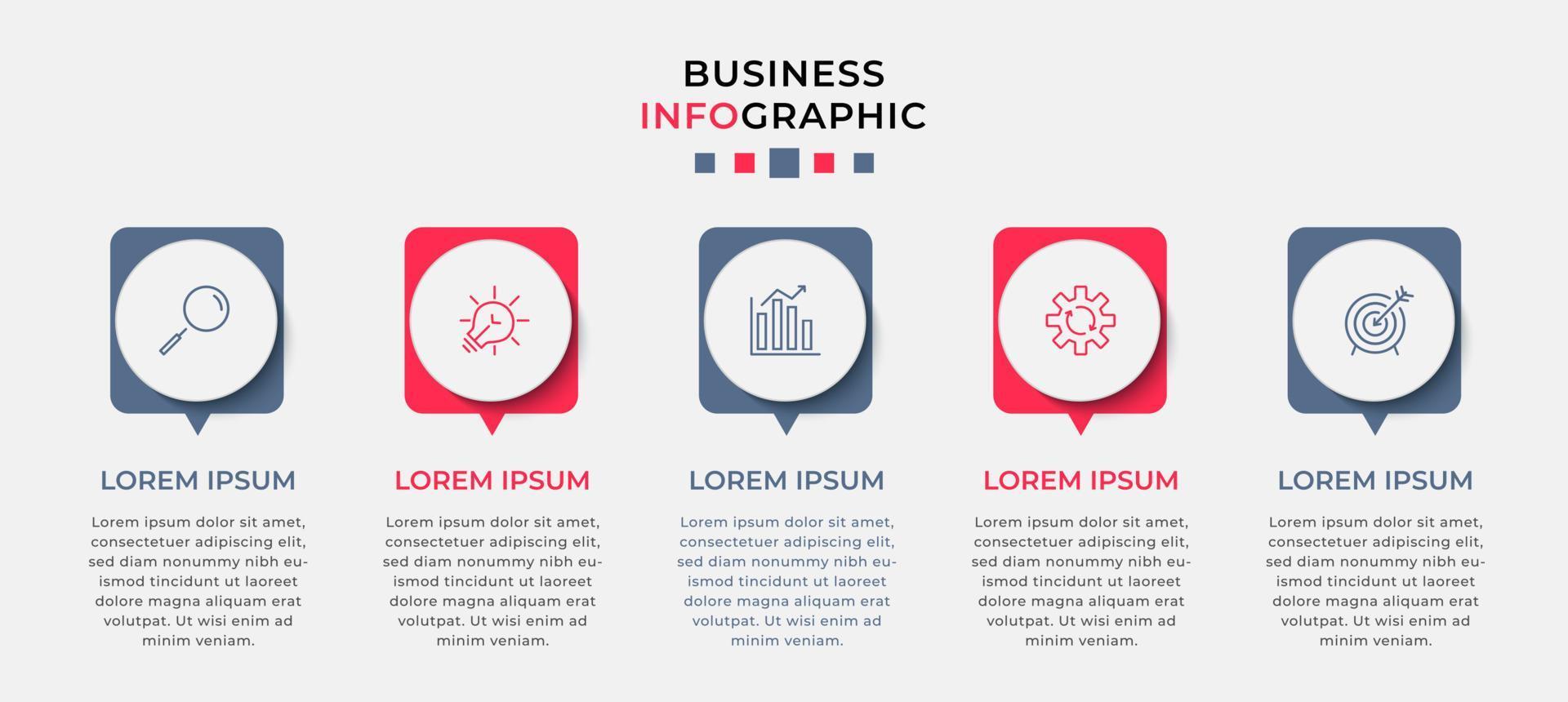 BUSINESS
INFOGRAPHIC

LOREM IPSUM

Lorem ipsum dolor sit amet, consectetuer adipiscing elit, sed diam nonummy nibh euismod tincidunt ut laoreet dolore magna aliquam erat volutpat. Ut wisi enim ad minim veniam.

LOREM IPSUM

Lorem ipsum dolor sit amet, consectetuer adipiscing elit, sed diam nonummy nibh euismod tincidunt ut laoreet dolore magna aliquam erat volutpat. Ut wisi enim ad minim veniam.

LOREM IPSUM

Lorem ipsum dolor sit amet, consectetuer adipiscing elit, sed diam nonummy nibh euismod tincidunt ut laoreet dolore magna aliquam erat volutpat. Ut wisi enim ad minim veniam.

LOREM IPSUM

Lorem ipsum dolor sit amet, consectetuer adipiscing elit, sed diam nonummy nibh euismod tincidunt ut laoreet dolore magna aliquam erat volutpat. Ut wisi enim ad minim veniam.

LOREM IPSUM

Lorem ipsum dolor sit amet, consectetuer adipiscing elit, sed diam nonummy nibh euismod tincidunt ut laoreet dolore magna aliquam erat volutpat. Ut wisi enim ad minim veniam.