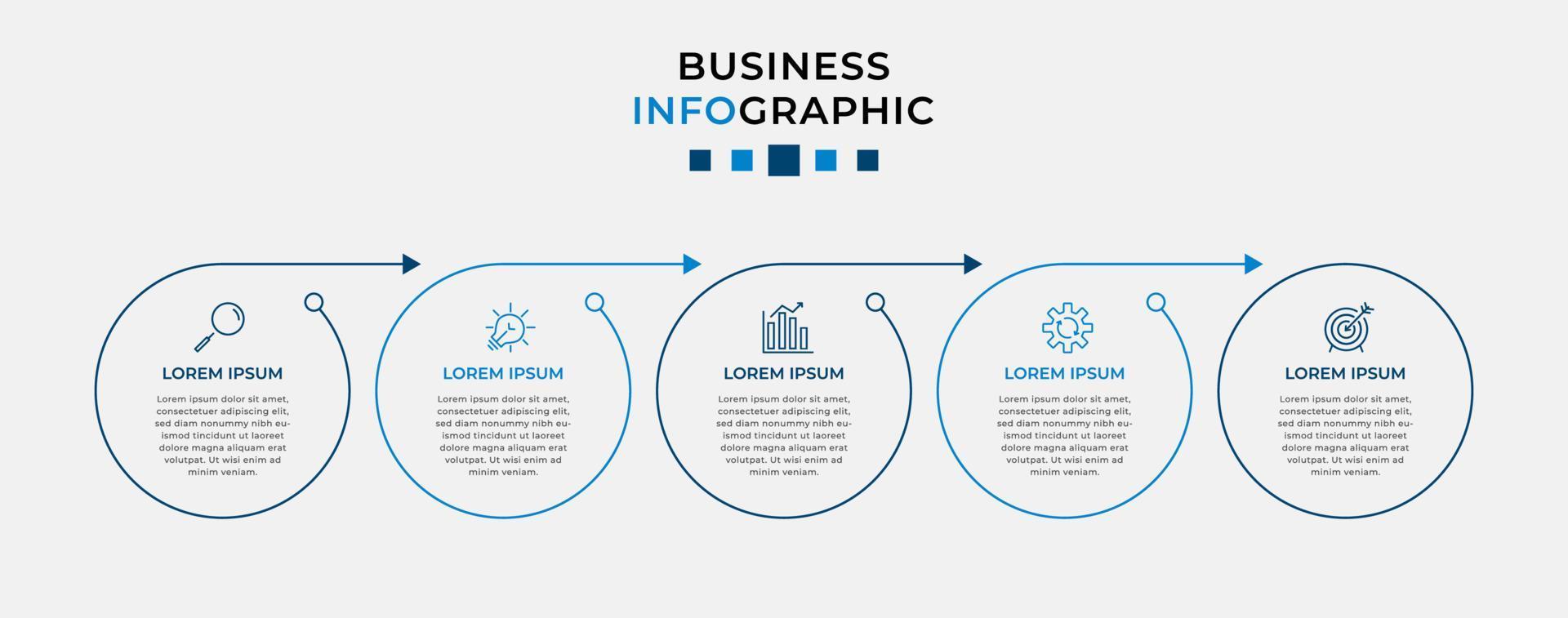 BUSINESS
INFOGRAPHIC

LOREM IPSUM

Lorem ipsum dolor sit amet, consectetuer adipiscing elit, sed diam nonummy nibh euismod tincidunt ut laoreet dolore magna aliquam erat volutpat. Ut wisi enim ad minim veniam.

LOREM IPSUM

Lorem ipsum dolor sit amet, consectetuer adipiscing elit, sed diam nonummy nibh euismod tincidunt ut laoreet dolore magna aliquam erat volutpat. Ut wisi enim ad minim veniam.

LOREM IPSUM

Lorem ipsum dolor sit amet, consectetuer adipiscing elit, sed diam nonummy nibh euismod tincidunt ut laoreet dolore magna aliquam erat volutpat. Ut wisi enim ad minim veniam.

LOREM IPSUM

Lorem ipsum dolor sit amet, consectetuer adipiscing elit, sed diam nonummy nibh euismod tincidunt ut laoreet dolore magna aliquam erat volutpat. Ut wisi enim ad minim veniam.

LOREM IPSUM

Lorem ipsum dolor sit amet, consectetuer adipiscing elit, sed diam nonummy nibh euismod tincidunt ut laoreet dolore magna aliquam erat volutpat. Ut wisi enim ad minim veniam.