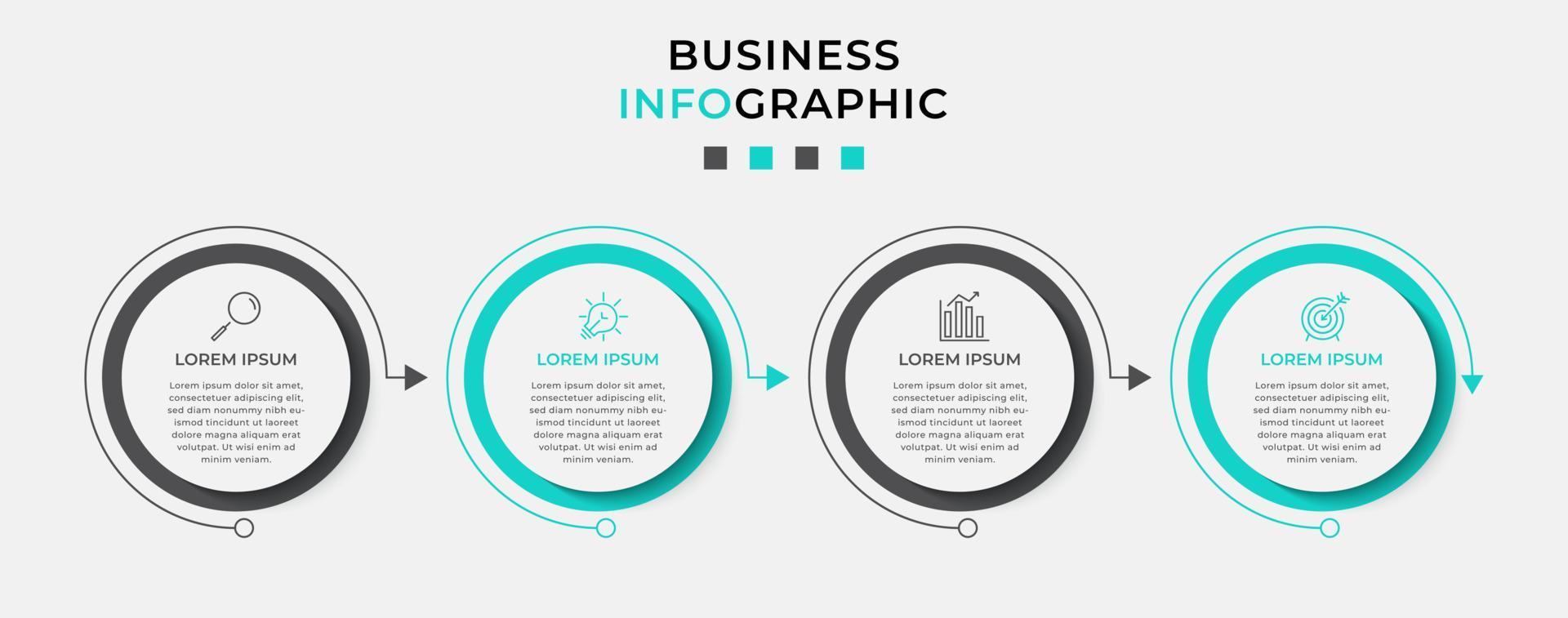 BUSINESS
INFOGRAPHIC

LOREM IPSUM

Lorem ipsum dolor sit amet, consectetuer adipiscing elit, sed diam nonummy nibh euismod tincidunt ut laoreet dolore magna aliquam erat volutpat. Ut wisi enim ad minim veniam.

LOREM IPSUM

Lorem ipsum dolor sit amet, consectetuer adipiscing elit, sed diam nonummy nibh euismod tincidunt ut laoreet dolore magna aliquam erat volutpat. Ut wisi enim ad minim veniam.

LOREM IPSUM

Lorem ipsum dolor sit amet, consectetuer adipiscing elit, sed diam nonummy nibh euismod tincidunt ut laoreet dolore magna aliquam erat volutpat. Ut wisi enim ad minim veniam.

LOREM IPSUM

Lorem ipsum dolor sit amet, consectetuer adipiscing elit, sed diam nonummy nibh euismod tincidunt ut laoreet dolore magna aliquam erat volutpat. Ut wisi enim ad minim veniam.