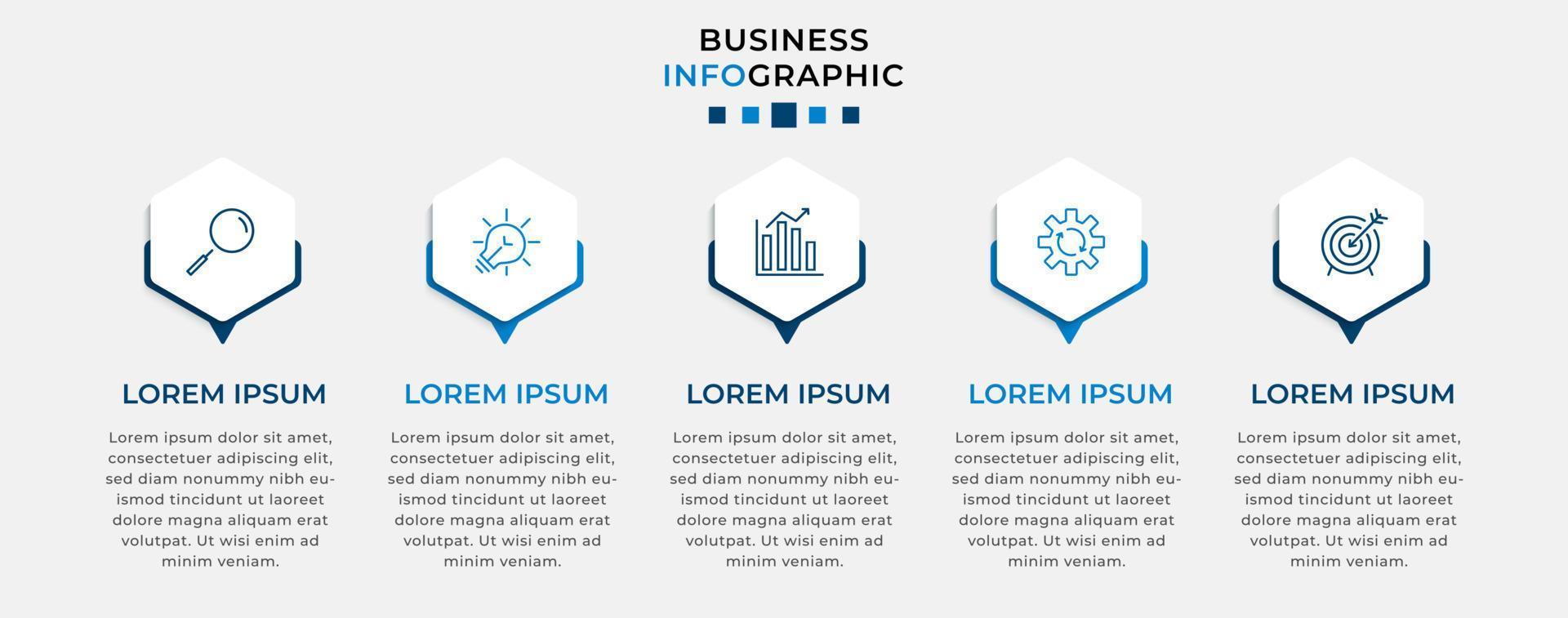 BUSINESS
INFOGRAPHIC

LOREM IPSUM

Lorem ipsum dolor sit amet, consectetuer adipiscing elit, sed diam nonummy nibh euismod tincidunt ut laoreet dolore magna aliquam erat volutpat. Ut wisi enim ad minim veniam.

LOREM IPSUM

Lorem ipsum dolor sit amet, consectetuer adipiscing elit, sed diam nonummy nibh euismod tincidunt ut laoreet dolore magna aliquam erat volutpat. Ut wisi enim ad minim veniam.

LOREM IPSUM

Lorem ipsum dolor sit amet, consectetuer adipiscing elit, sed diam nonummy nibh euismod tincidunt ut laoreet dolore magna aliquam erat volutpat. Ut wisi enim ad minim veniam.

LOREM IPSUM

Lorem ipsum dolor sit amet, consectetuer adipiscing elit, sed diam nonummy nibh euismod tincidunt ut laoreet dolore magna aliquam erat volutpat. Ut wisi enim ad minim veniam.

LOREM IPSUM

Lorem ipsum dolor sit amet, consectetuer adipiscing elit, sed diam nonummy nibh euismod tincidunt ut laoreet dolore magna aliquam erat volutpat. Ut wisi enim ad minim veniam.