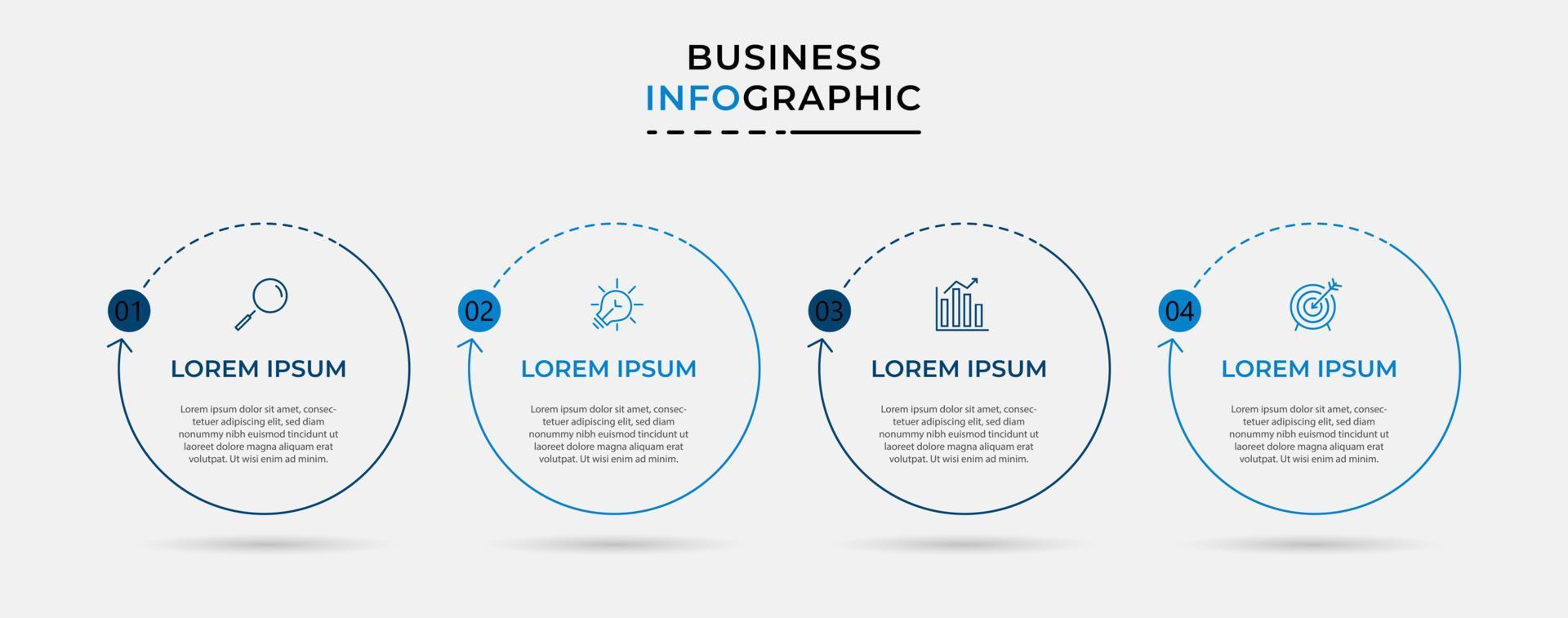 BUSINESS
INFOGRAPHIC

01

LOREM IPSUM

Lorem ipsum dolor sit amet, consectetuer adipiscing elit, sed diam nonummy nibh euismod tincidunt ut laoreet dolore magna aliquam erat volutpat. Ut wisi enim ad minim.

02

LOREM IPSUM

Lorem ipsum dolor sit amet, consectetuer adipiscing elit, sed diam nonummy nibh euismod tincidunt ut laoreet dolore magna aliquam erat volutpat. Ut wisi enim ad minim.

03

LOREM IPSUM

Lorem ipsum dolor sit amet, consectetuer adipiscing elit, sed diam nonummy nibh euismod tincidunt ut laoreet dolore magna aliquam erat volutpat. Ut wisi enim ad minim.

04

LOREM IPSUM

Lorem ipsum dolor sit amet, consectetuer adipiscing elit, sed diam nonummy nibh euismod tincidunt ut laoreet dolore magna aliquam erat volutpat. Ut wisi enim ad minim.