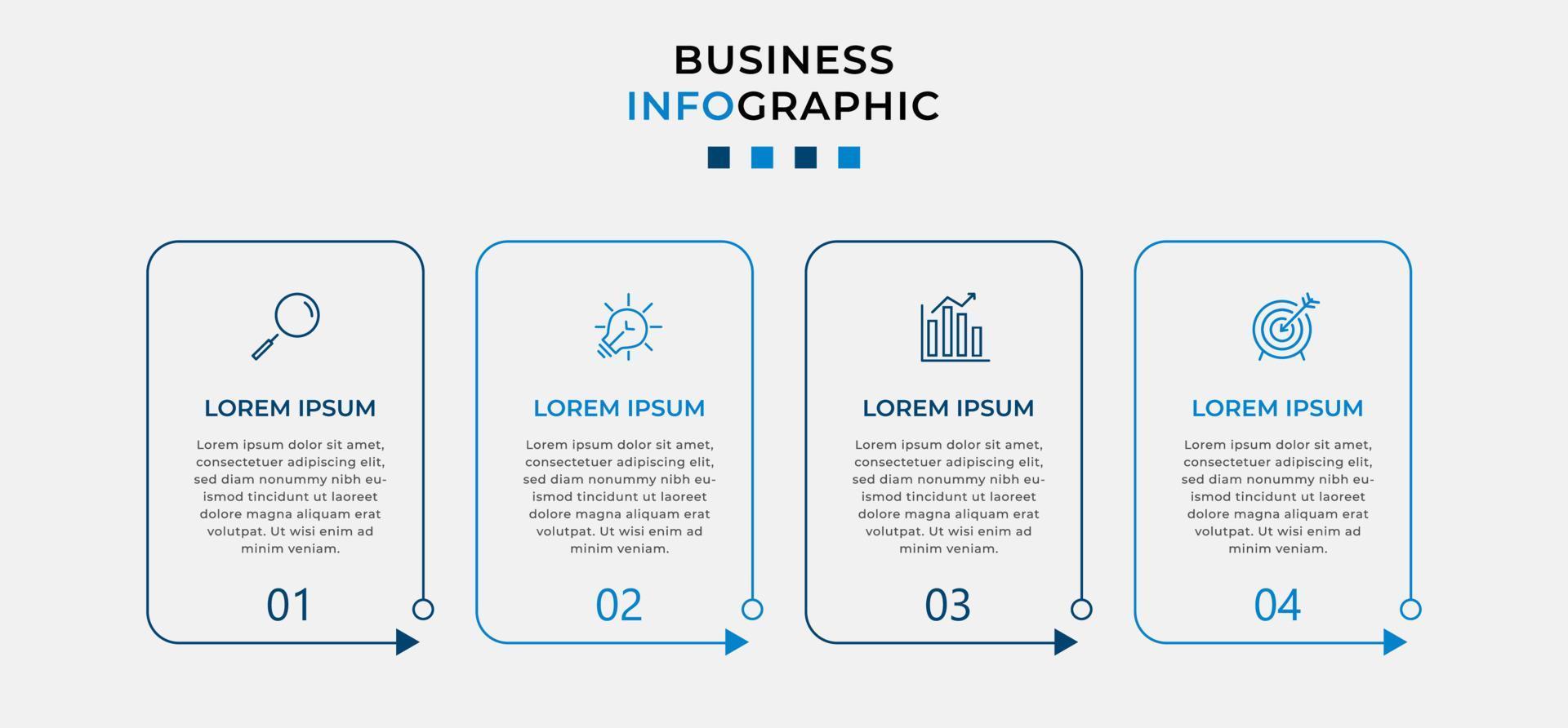 BUSINESS
INFOGRAPHIC

LOREM IPSUM

Lorem ipsum dolor sit amet, consectetuer adipiscing elit, sed diam nonummy nibh euismod tincidunt ut laoreet dolore magna aliquam erat volutpat. Ut wisi enim ad minim veniam.

01

LOREM IPSUM

Lorem ipsum dolor sit amet, consectetuer adipiscing elit, sed diam nonummy nibh euismod tincidunt ut laoreet dolore magna aliquam erat volutpat. Ut wisi enim ad minim veniam.

02

LOREM IPSUM

Lorem ipsum dolor sit amet, consectetuer adipiscing elit, sed diam nonummy nibh euismod tincidunt ut laoreet dolore magna aliquam erat volutpat. Ut wisi enim ad minim veniam.

03

LOREM IPSUM

Lorem ipsum dolor sit amet, consectetuer adipiscing elit, sed diam nonummy nibh euismod tincidunt ut laoreet dolore magna aliquam erat volutpat. Ut wisi enim ad minim veniam.

04