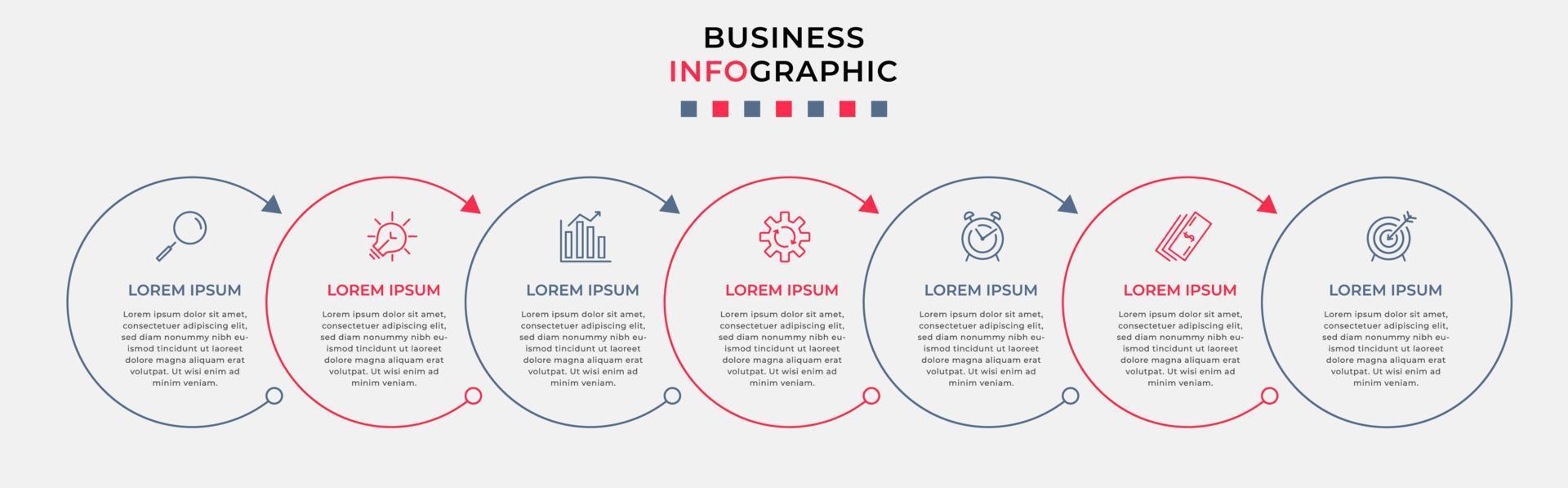 BUSINESS
INFOGRAPHIC

LOREM IPSUM

Lorem ipsum dolor sit amet, consectetuer adipiscing elit, sed diam nonummy nibh euismod tincidunt ut laoreet dolore magna aliquam erat volutpat. Ut wisi enim ad minim veniam.

LOREM IPSUM

Lorem ipsum dolor sit amet, consectetuer adipiscing elit, sed diam nonummy nibh euismod tincidunt ut laoreet dolore magna aliquam erat volutpat. Ut wisi enim ad minim veniam.

LOREM IPSUM

Lorem ipsum dolor sit amet, consectetuer adipiscing elit, sed diam nonummy nibh euismod tincidunt ut laoreet dolore magna aliquam erat volutpat. Ut wisi enim ad minim veniam.

LOREM IPSUM

Lorem ipsum dolor sit amet, consectetuer adipiscing elit, sed diam nonummy nibh euismod tincidunt ut laoreet dolore magna aliquam erat volutpat. Ut wisi enim ad minim veniam.

LOREM IPSUM

Lorem ipsum dolor sit amet, consectetuer adipiscing elit, sed diam nonummy nibh euismod tincidunt ut laoreet dolore magna aliquam erat volutpat. Ut wisi enim ad minim veniam.

LOREM IPSUM

Lorem ipsum dolor sit amet, consectetuer adipiscing elit, sed diam nonummy nibh euismod tincidunt ut laoreet dolore magna aliquam erat volutpat. Ut wisi enim ad minim veniam.

LOREM IPSUM

Lorem ipsum dolor sit amet, consectetuer adipiscing elit, sed diam nonummy nibh euismod tincidunt ut laoreet dolore magna aliquam erat volutpat. Ut wisi enim ad minim veniam.