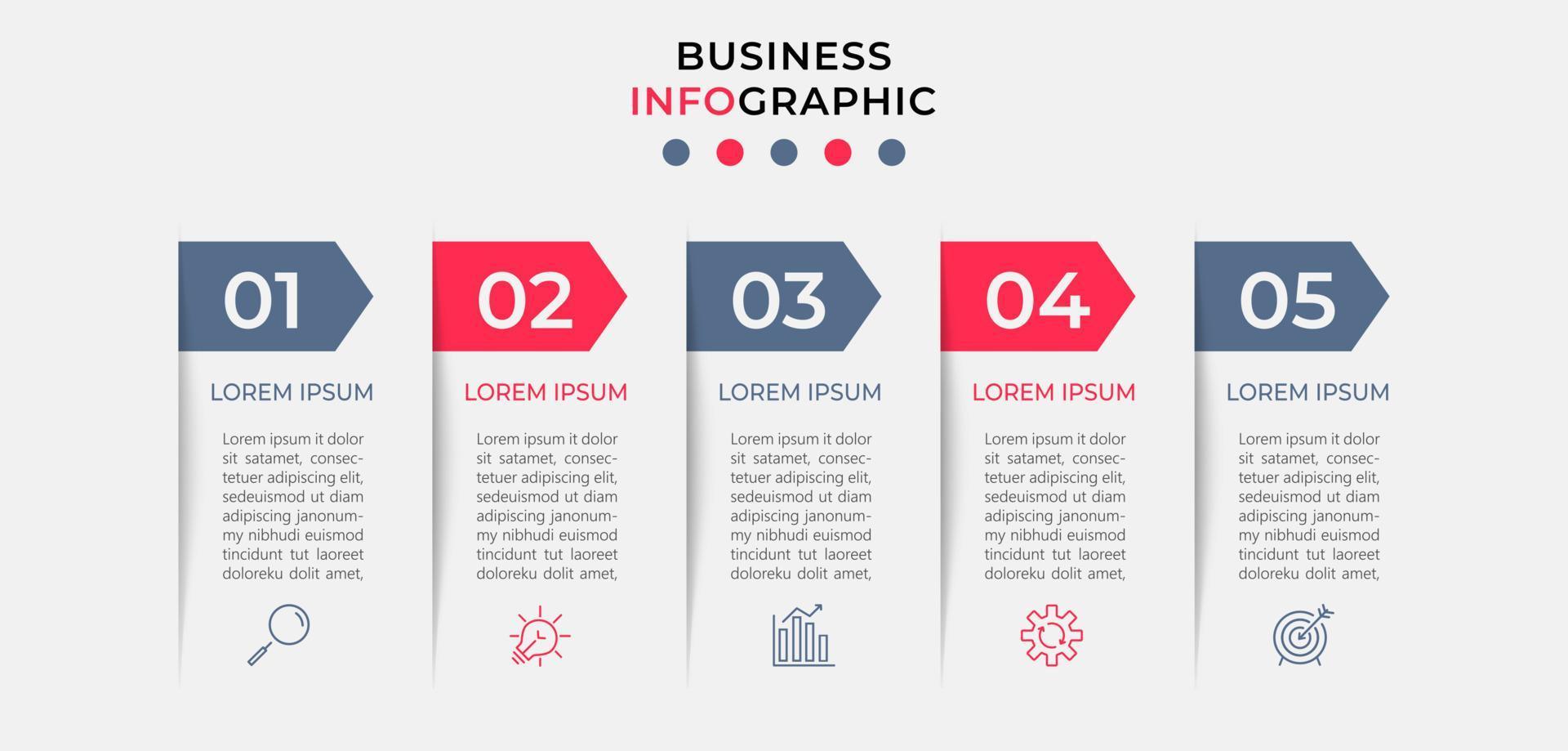 BUSINESS
INFOGRAPHIC

01

LOREM IPSUM

Lorem ipsum it dolor sit satamet, consectetuer adipiscing elit, sedeuismod ut diam adipiscing janonummy nibhudi euismod tincidunt tut laoreet doloreku dolit amet,

02

LOREM IPSUM

Lorem ipsum it dolor sit satamet, consectetuer adipiscing elit, sedeuismod ut diam adipiscing janonummy nibhudi euismod tincidunt tut laoreet doloreku dolit amet,

03

LOREM IPSUM

Lorem ipsum it dolor sit satamet, consectetuer adipiscing elit, sedeuismod ut diam adipiscing janonummy nibhudi euismod tincidunt tut laoreet doloreku dolit amet,

04

LOREM IPSUM

Lorem ipsum it dolor sit satamet, consectetuer adipiscing elit, sedeuismod ut diam adipiscing janonummy nibhudi euismod tincidunt tut laoreet doloreku dolit amet,

05

LOREM IPSUM

Lorem ipsum it dolor sit satamet, consectetuer adipiscing elit, sedeuismod ut diam adipiscing janonummy nibhudi euismod tincidunt tut laoreet doloreku dolit amet,