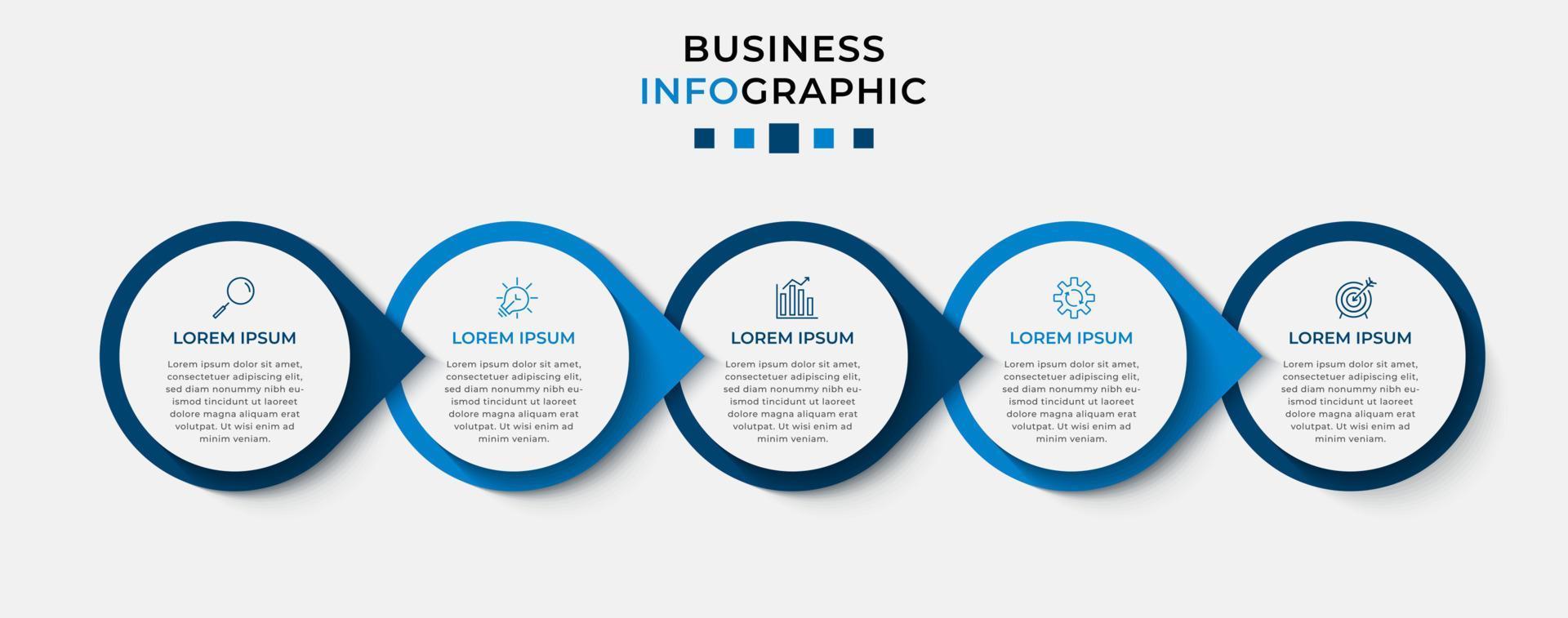 BUSINESS
INFOGRAPHIC

LOREM IPSUM

Lorem ipsum dolor sit amet, consectetuer adipiscing elit, sed diam nonummy nibh euismod tincidunt ut laoreet dolore magna aliquam erat volutpat. Ut wisi enim ad minim veniam.

LOREM IPSUM

Lorem ipsum dolor sit amet, consectetuer adipiscing elit, sed diam nonummy nibh euismod tincidunt ut laoreet dolore magna aliquam erat volutpat. Ut wisi enim ad minim veniam.

LOREM IPSUM

Lorem ipsum dolor sit amet, consectetuer adipiscing elit, sed diam nonummy nibh euismod tincidunt ut laoreet dolore magna aliquam erat volutpat. Ut wisi enim ad minim veniam.

LOREM IPSUM

Lorem ipsum dolor sit amet, consectetuer adipiscing elit, sed diam nonummy nibh euismod tincidunt ut laoreet dolore magna aliquam erat volutpat. Ut wisi enim ad minim veniam.

LOREM IPSUM

Lorem ipsum dolor sit amet, consectetuer adipiscing elit, sed diam nonummy nibh euismod tincidunt ut laoreet dolore magna aliquam erat volutpat. Ut wisi enim ad minim veniam.