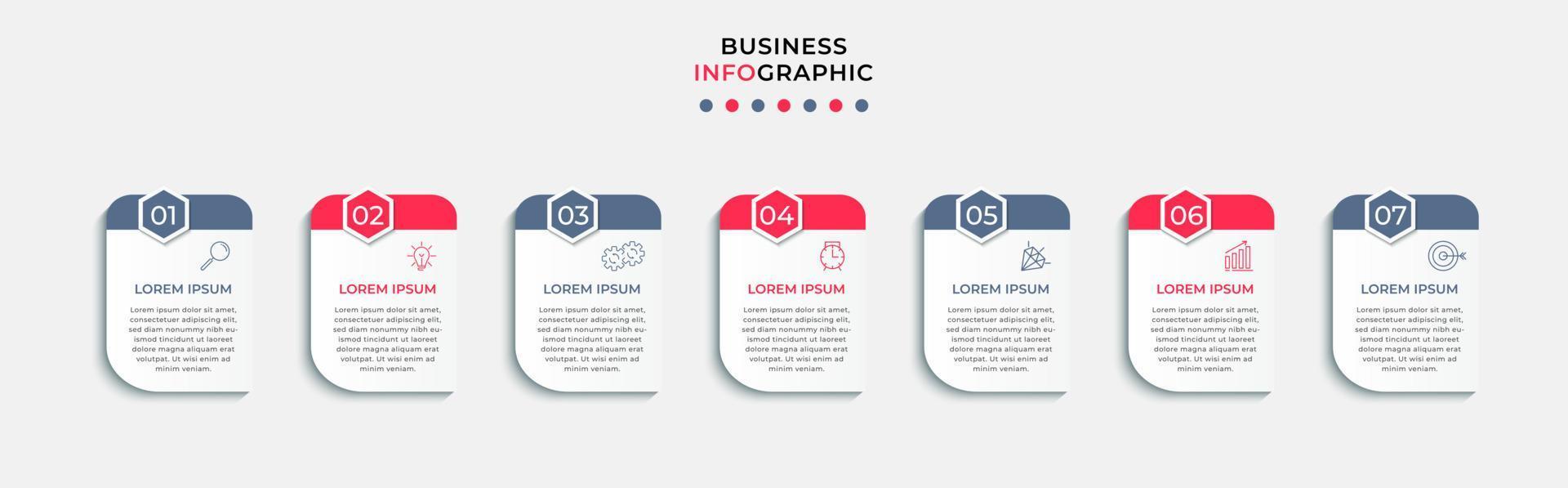 BUSINESS
INFOGRAPHIC

01

LOREM IPSUM

Lorem ipsum dolor sit amet, consectetuer adipiscing elit, sed diam nonummy nibh euismod tincidunt ut laoreet dolore magna aliquam erat volutpat. Ut wisi enim ad minim veniam.

02

LOREM IPSUM

Lorem ipsum dolor sit amet, consectetuer adipiscing elit, sed diam nonummy nibh euismod tincidunt ut laoreet dolore magna aliquam erat volutpat. Ut wisi enim ad minim veniam.

03

LOREM IPSUM

Lorem ipsum dolor sit amet, consectetuer adipiscing elit, sed diam nonummy nibh euismod tincidunt ut laoreet dolore magna aliquam erat volutpat. Ut wisi enim ad minim veniam.

04

LOREM IPSUM

Lorem ipsum dolor sit amet, consectetuer adipiscing elit, sed diam nonummy nibh euismod tincidunt ut laoreet dolore magna aliquam erat volutpat. Ut wisi enim ad minim veniam.

05

LOREM IPSUM

Lorem ipsum dolor sit amet, consectetuer adipiscing elit, sed diam nonummy nibh euismod tincidunt ut laoreet dolore magna aliquam erat volutpat. Ut wisi enim ad minim veniam.

06

LOREM IPSUM

Lorem ipsum dolor sit amet, consectetuer adipiscing elit, sed diam nonummy nibh euismod tincidunt ut laoreet dolore magna aliquam erat volutpat. Ut wisi enim ad minim veniam.

07

LOREM IPSUM

Lorem ipsum dolor sit amet, consectetuer adipiscing elit, sed diam nonummy nibh euismod tincidunt ut laoreet dolore magna aliquam erat volutpat. Ut wisi enim ad minim veniam.