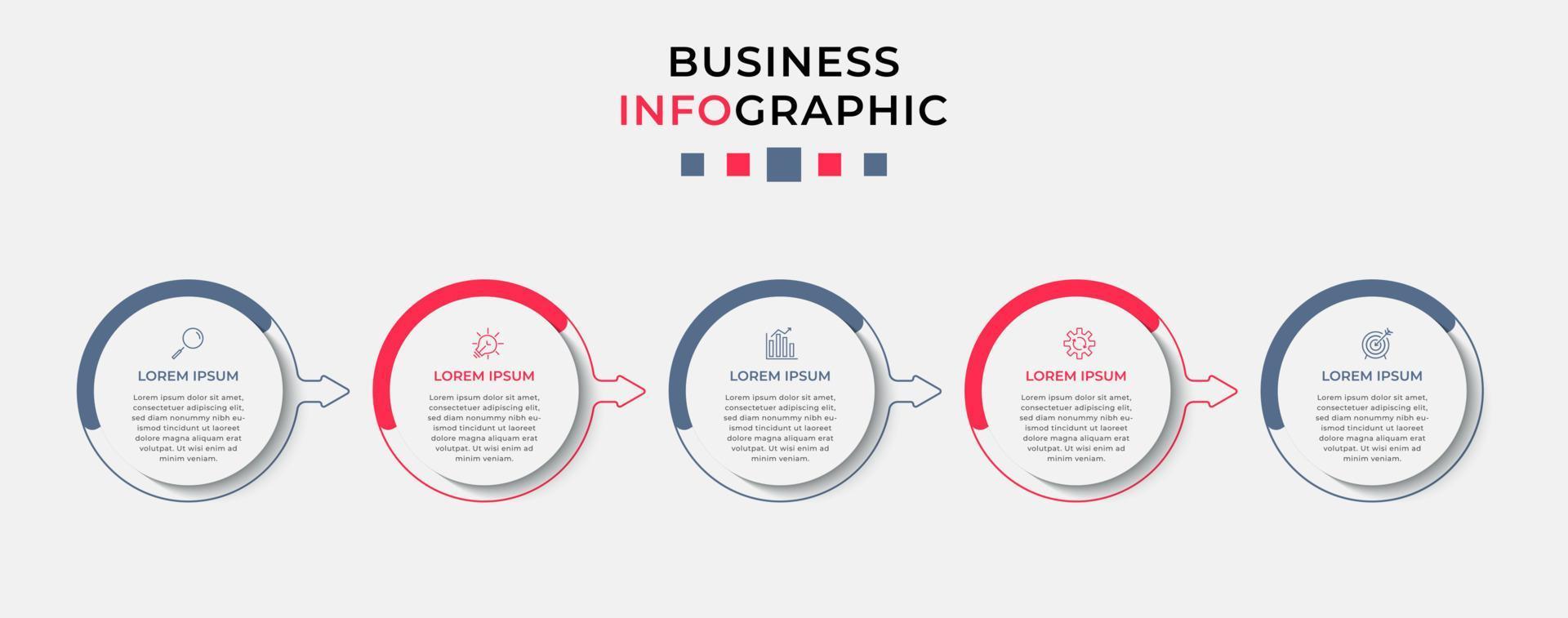 BUSINESS
INFOGRAPHIC

LOREM IPSUM

Lorem ipsum dolor sit amet, consectetuer adipiscing elit, sed diam nonummy nibh euismod tincidunt ut laoreet dolore magna aliquam erat volutpat. Ut wisi enim ad minim veniam.

LOREM IPSUM

Lorem ipsum dolor sit amet, consectetuer adipiscing elit, sed diam nonummy nibh euismod tincidunt ut laoreet dolore magna aliquam erat volutpat. Ut wisi enim ad minim veniam.

LOREM IPSUM

Lorem ipsum dolor sit amet, consectetuer adipiscing elit, sed diam nonummy nibh euismod tincidunt ut laoreet dolore magna aliquam erat volutpat. Ut wisi enim ad minim veniam.

LOREM IPSUM

Lorem ipsum dolor sit amet, consectetuer adipiscing elit, sed diam nonummy nibh euismod tincidunt ut laoreet dolore magna aliquam erat volutpat. Ut wisi enim ad minim veniam.

LOREM IPSUM

Lorem ipsum dolor sit amet, consectetuer adipiscing elit, sed diam nonummy nibh euismod tincidunt ut laoreet dolore magna aliquam erat volutpat. Ut wisi enim ad minim veniam.