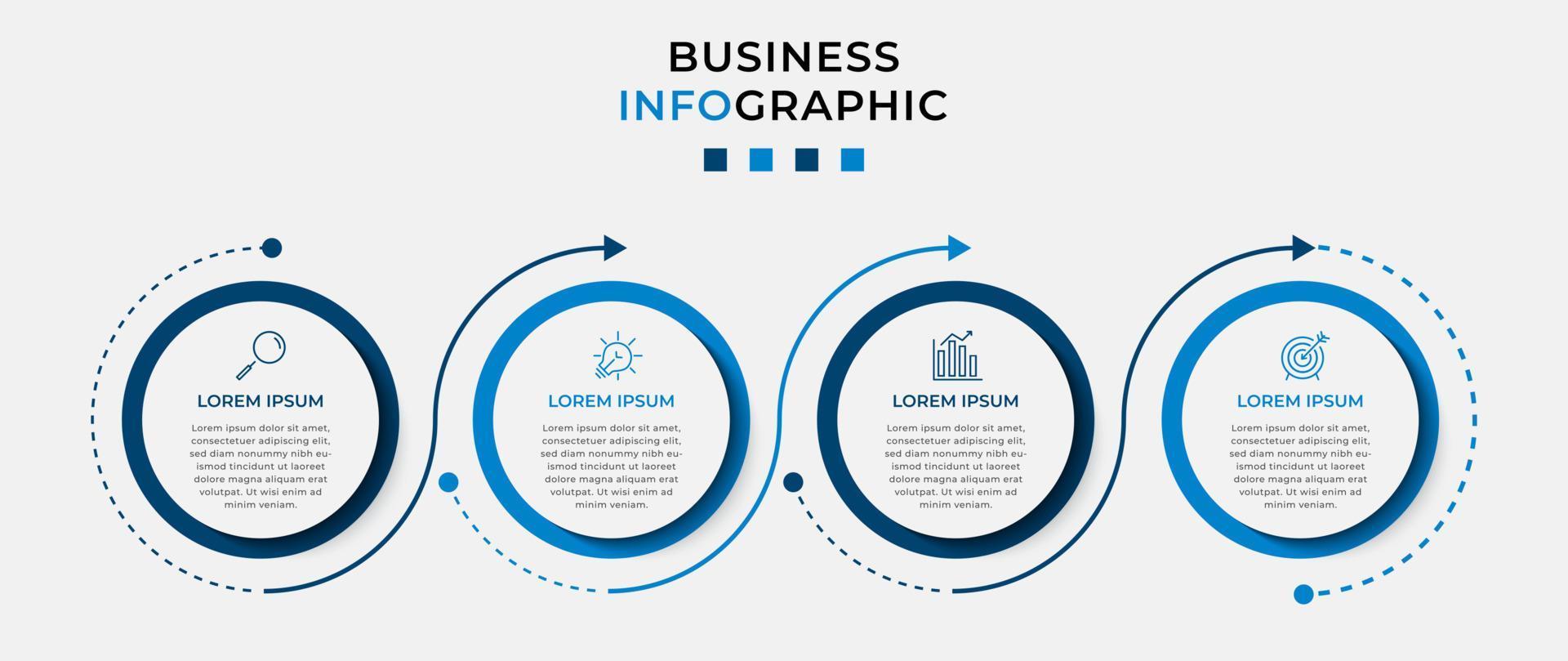 BUSINESS
INFOGRAPHIC

LOREM IPSUM

Lorem ipsum dolor sit amet, consectetuer adipiscing elit, sed diam nonummy nibh euismod tincidunt ut laoreet dolore magna aliquam erat volutpat. Ut wisi enim ad minim veniam.

LOREM IPSUM

Lorem ipsum dolor sit amet, consectetuer adipiscing elit, sed diam nonummy nibh euismod tincidunt ut laoreet dolore magna aliquam erat volutpat. Ut wisi enim ad minim veniam.

LOREM IPSUM

Lorem ipsum dolor sit amet, consectetuer adipiscing elit, sed diam nonummy nibh euismod tincidunt ut laoreet dolore magna aliquam erat volutpat. Ut wisi enim ad minim veniam.

LOREM IPSUM

Lorem ipsum dolor sit amet, consectetuer adipiscing elit, sed diam nonummy nibh euismod tincidunt ut laoreet dolore magna aliquam erat volutpat. Ut wisi enim ad minim veniam.