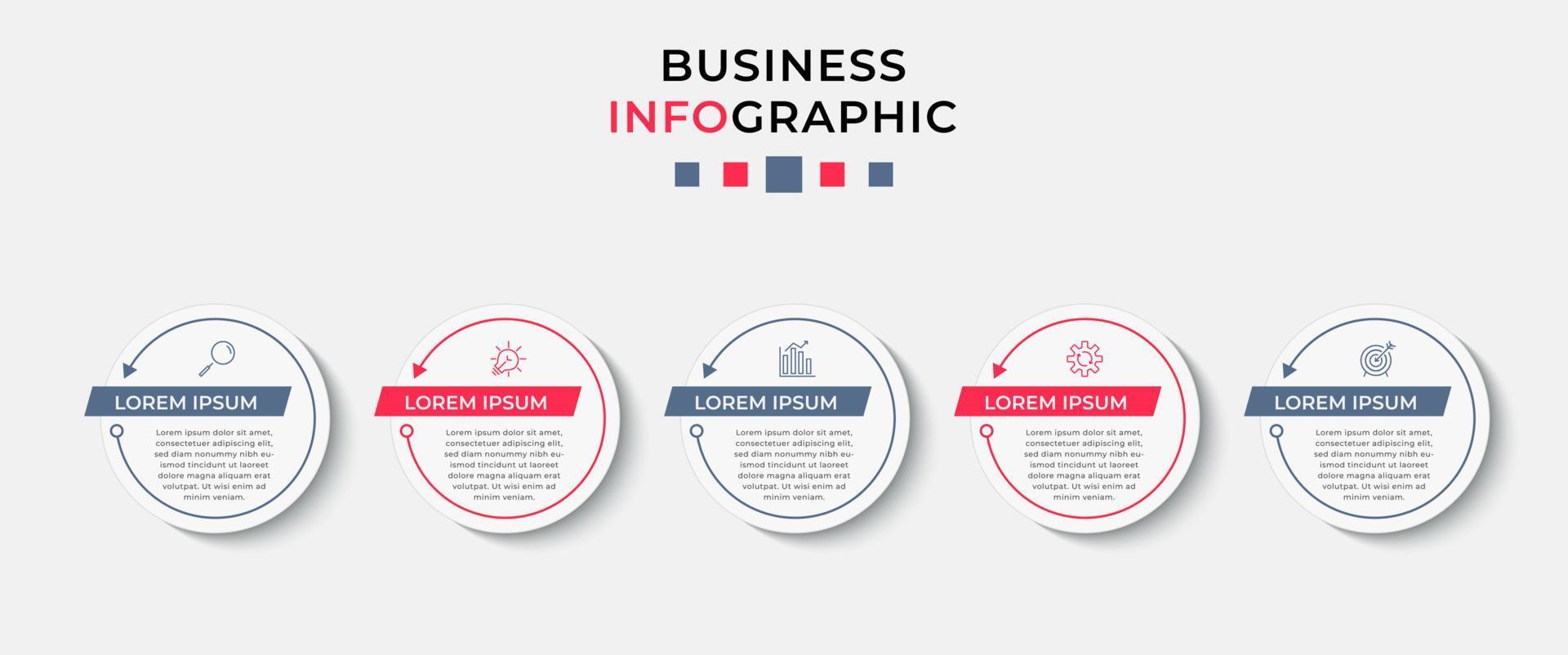 BUSINESS
INFOGRAPHIC

LOREM IPSUM

Lorem ipsum dolor sit amet, consectetuer adipiscing elit, sed diam nonummy nibh euismod tincidunt ut laoreet dolore magna aliquam erat volutpat. Ut wisi enim ad minim veniam.

LOREM IPSUM

Lorem ipsum dolor sit amet, consectetuer adipiscing elit, sed diam nonummy nibh euismod tincidunt ut laoreet dolore magna aliquam erat volutpat. Ut wisi enim ad minim veniam.

LOREM IPSUM

Lorem ipsum dolor sit amet, consectetuer adipiscing elit, sed diam nonummy nibh euismod tincidunt ut laoreet dolore magna aliquam erat volutpat. Ut wisi enim ad minim veniam.

LOREM IPSUM

Lorem ipsum dolor sit amet, consectetuer adipiscing elit, sed diam nonummy nibh euismod tincidunt ut laoreet dolore magna aliquam erat volutpat. Ut wisi enim ad minim veniam.

LOREM IPSUM

Lorem ipsum dolor sit amet, consectetuer adipiscing elit, sed diam nonummy nibh euismod tincidunt ut laoreet dolore magna aliquam erat volutpat. Ut wisi enim ad minim veniam.