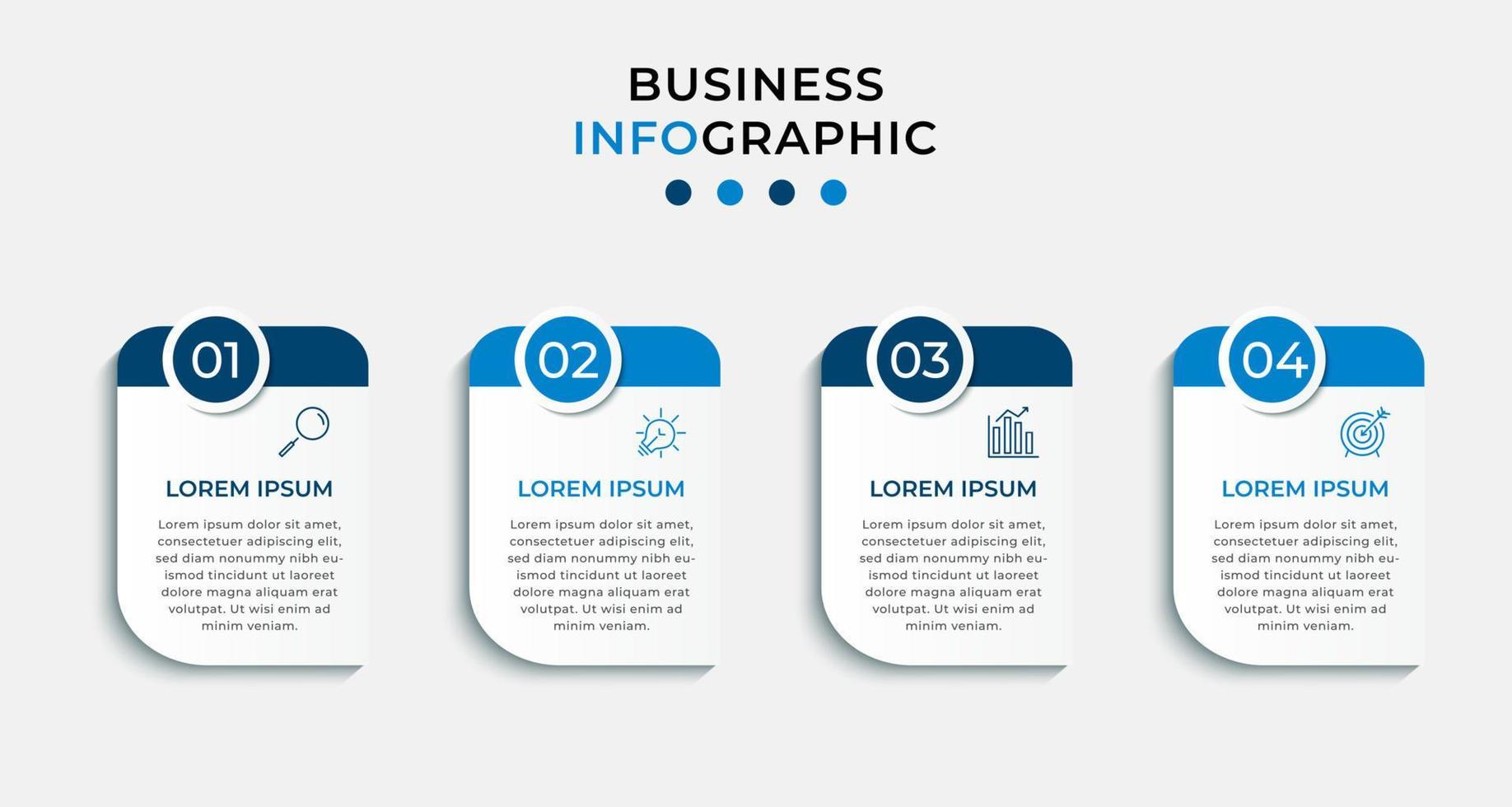 BUSINESS
INFOGRAPHIC

01

LOREM IPSUM

Lorem ipsum dolor sit amet, consectetuer adipiscing elit, sed diam nonummy nibh euismod tincidunt ut laoreet dolore magna aliquam erat volutpat. Ut wisi enim ad minim veniam.

02

LOREM IPSUM

Lorem ipsum dolor sit amet, consectetuer adipiscing elit, sed diam nonummy nibh euismod tincidunt ut laoreet dolore magna aliquam erat volutpat. Ut wisi enim ad minim veniam.

03

LOREM IPSUM

Lorem ipsum dolor sit amet, consectetuer adipiscing elit, sed diam nonummy nibh euismod tincidunt ut laoreet dolore magna aliquam erat volutpat. Ut wisi enim ad minim veniam.

04

LOREM IPSUM

Lorem ipsum dolor sit amet, consectetuer adipiscing elit, sed diam nonummy nibh euismod tincidunt ut laoreet dolore magna aliquam erat volutpat. Ut wisi enim ad minim veniam.