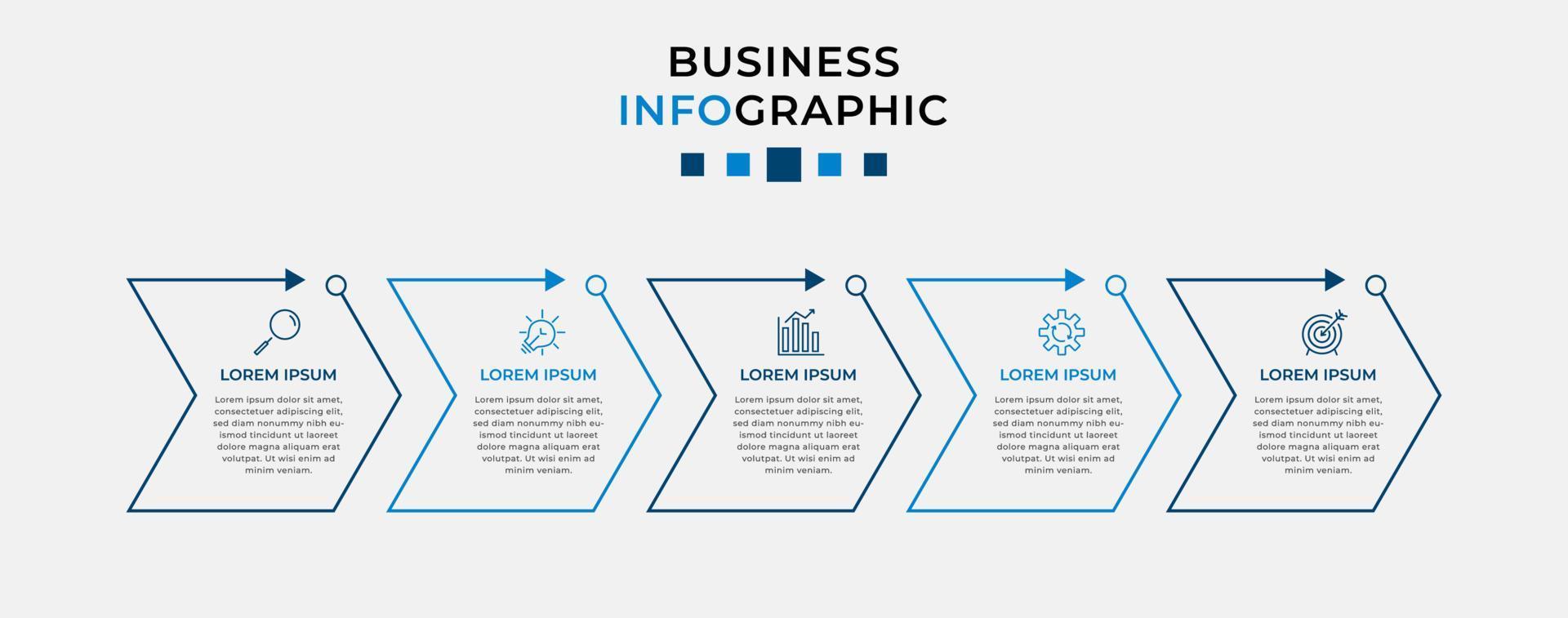 BUSINESS
INFOGRAPHIC

LOREM IPSUM

Lorem ipsum dolor sit amet, consectetuer adipiscing elit, sed diam nonummy nibh euismod tincidunt ut laoreet dolore magna aliquam erat volutpat. Ut wisi enim ad minim veniam.

LOREM IPSUM

Lorem ipsum dolor sit amet, consectetuer adipiscing elit, sed diam nonummy nibh euismod tincidunt ut laoreet dolore magna aliquam erat volutpat. Ut wisi enim ad minim veniam.

LOREM IPSUM

Lorem ipsum dolor sit amet, consectetuer adipiscing elit, sed diam nonummy nibh euismod tincidunt ut laoreet dolore magna aliquam erat volutpat. Ut wisi enim ad minim veniam.

LOREM IPSUM

Lorem ipsum dolor sit amet, consectetuer adipiscing elit, sed diam nonummy nibh euismod tincidunt ut laoreet dolore magna aliquam erat volutpat. Ut wisi enim ad minim veniam.

LOREM IPSUM

Lorem ipsum dolor sit amet, consectetuer adipiscing elit, sed diam nonummy nibh euismod tincidunt ut laoreet dolore magna aliquam erat volutpat. Ut wisi enim ad minim veniam.