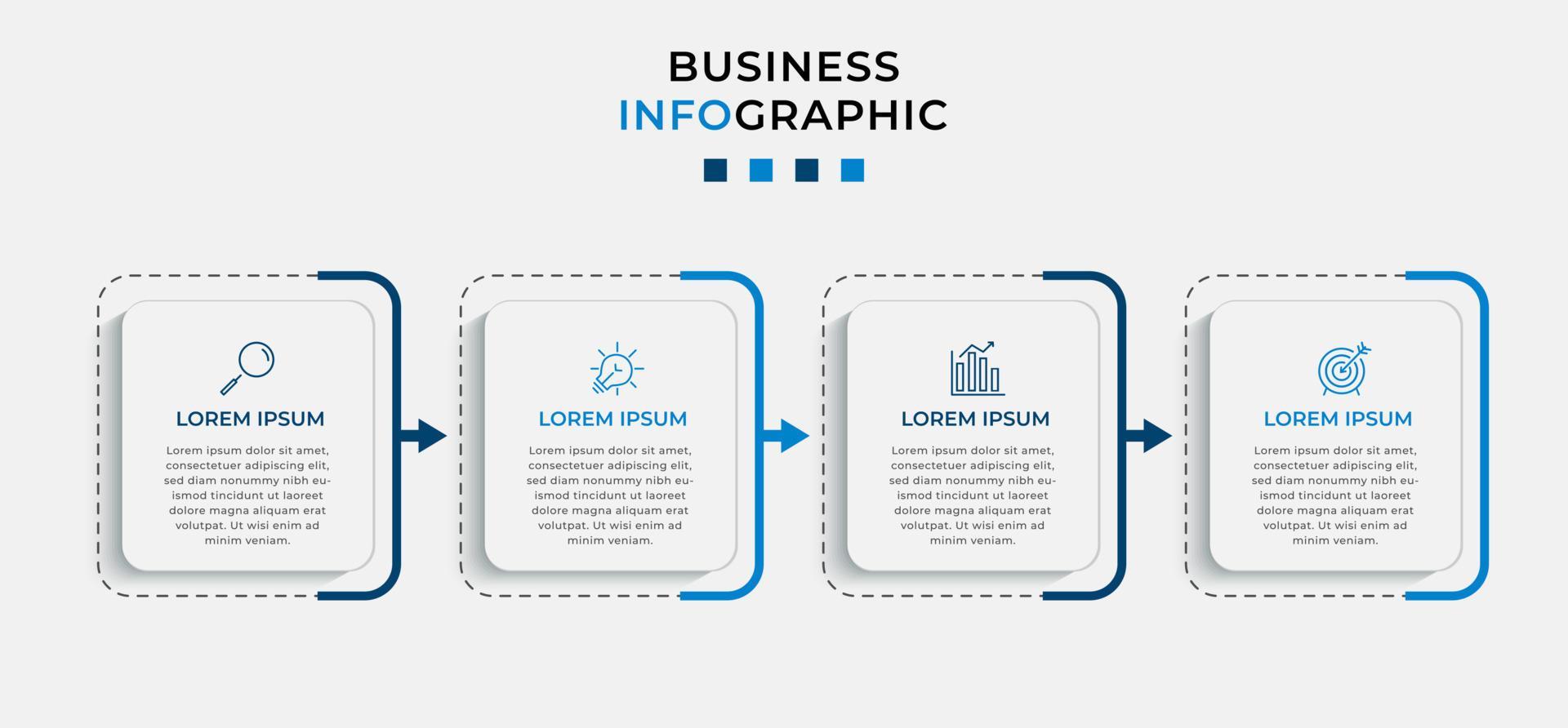 BUSINESS
INFOGRAPHIC

LOREM IPSUM

Lorem ipsum dolor sit amet, consectetuer adipiscing elit, sed diam nonummy nibh euismod tincidunt ut laoreet dolore magna aliquam erat volutpat. Ut wisi enim ad minim veniam.

LOREM IPSUM

Lorem ipsum dolor sit amet, consectetuer adipiscing elit, sed diam nonummy nibh euismod tincidunt ut laoreet dolore magna aliquam erat volutpat. Ut wisi enim ad minim veniam.

LOREM IPSUM

Lorem ipsum dolor sit amet, consectetuer adipiscing elit, sed diam nonummy nibh euismod tincidunt ut laoreet dolore magna aliquam erat volutpat. Ut wisi enim ad minim veniam.

LOREM IPSUM

Lorem ipsum dolor sit amet, consectetuer adipiscing elit, sed diam nonummy nibh euismod tincidunt ut laoreet dolore magna aliquam erat volutpat. Ut wisi enim ad minim veniam.