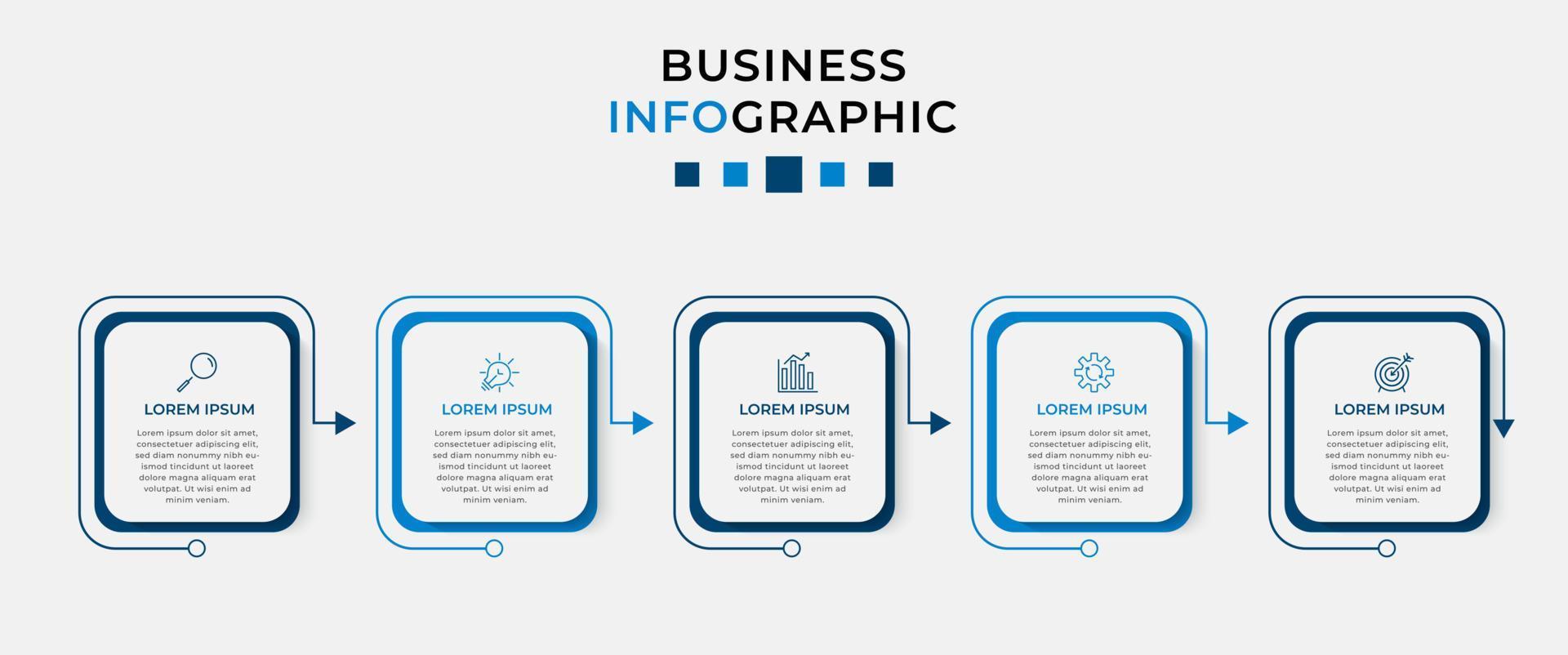 BUSINESS
INFOGRAPHIC

LOREM IPSUM

Lorem ipsum dolor sit amet, consectetuer adipiscing elit, sed diam nonummy nibh euismod tincidunt ut laoreet dolore magna aliquam erat volutpat. Ut wisi enim ad minim veniam.

LOREM IPSUM

Lorem ipsum dolor sit amet, consectetuer adipiscing elit, sed diam nonummy nibh euismod tincidunt ut laoreet dolore magna aliquam erat volutpat. Ut wisi enim ad minim veniam.

LOREM IPSUM

Lorem ipsum dolor sit amet, consectetuer adipiscing elit, sed diam nonummy nibh euismod tincidunt ut laoreet dolore magna aliquam erat volutpat. Ut wisi enim ad minim veniam.

LOREM IPSUM

Lorem ipsum dolor sit amet, consectetuer adipiscing elit, sed diam nonummy nibh euismod tincidunt ut laoreet dolore magna aliquam erat volutpat. Ut wisi enim ad minim veniam.

LOREM IPSUM

Lorem ipsum dolor sit amet, consectetuer adipiscing elit, sed diam nonummy nibh euismod tincidunt ut laoreet dolore magna aliquam erat volutpat. Ut wisi enim ad minim veniam.