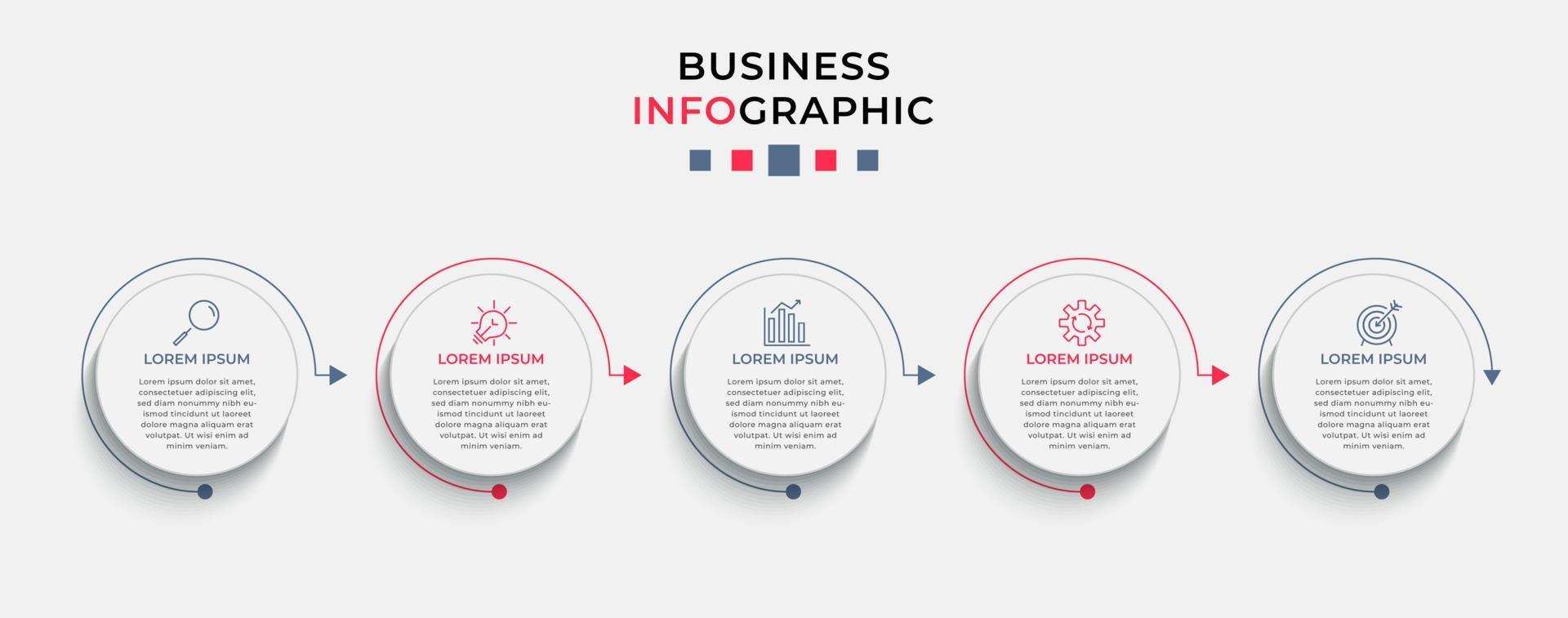 BUSINESS
INFOGRAPHIC

LOREM IPSUM

Lorem ipsum dolor sit amet, consectetuer adipiscing elit, sed diam nonummy nibh euismod tincidunt ut laoreet dolore magna aliquam erat volutpat. Ut wisi enim ad minim veniam.

LOREM IPSUM

Lorem ipsum dolor sit amet, consectetuer adipiscing elit, sed diam nonummy nibh euismod tincidunt ut laoreet dolore magna aliquam erat volutpat. Ut wisi enim ad minim veniam.

LOREM IPSUM

Lorem ipsum dolor sit amet, consectetuer adipiscing elit, sed diam nonummy nibh euismod tincidunt ut laoreet dolore magna aliquam erat volutpat. Ut wisi enim ad minim veniam.

LOREM IPSUM

Lorem ipsum dolor sit amet, consectetuer adipiscing elit, sed diam nonummy nibh euismod tincidunt ut laoreet dolore magna aliquam erat volutpat. Ut wisi enim ad minim veniam.

LOREM IPSUM

Lorem ipsum dolor sit amet, consectetuer adipiscing elit, sed diam nonummy nibh euismod tincidunt ut laoreet dolore magna aliquam erat volutpat. Ut wisi enim ad minim veniam.