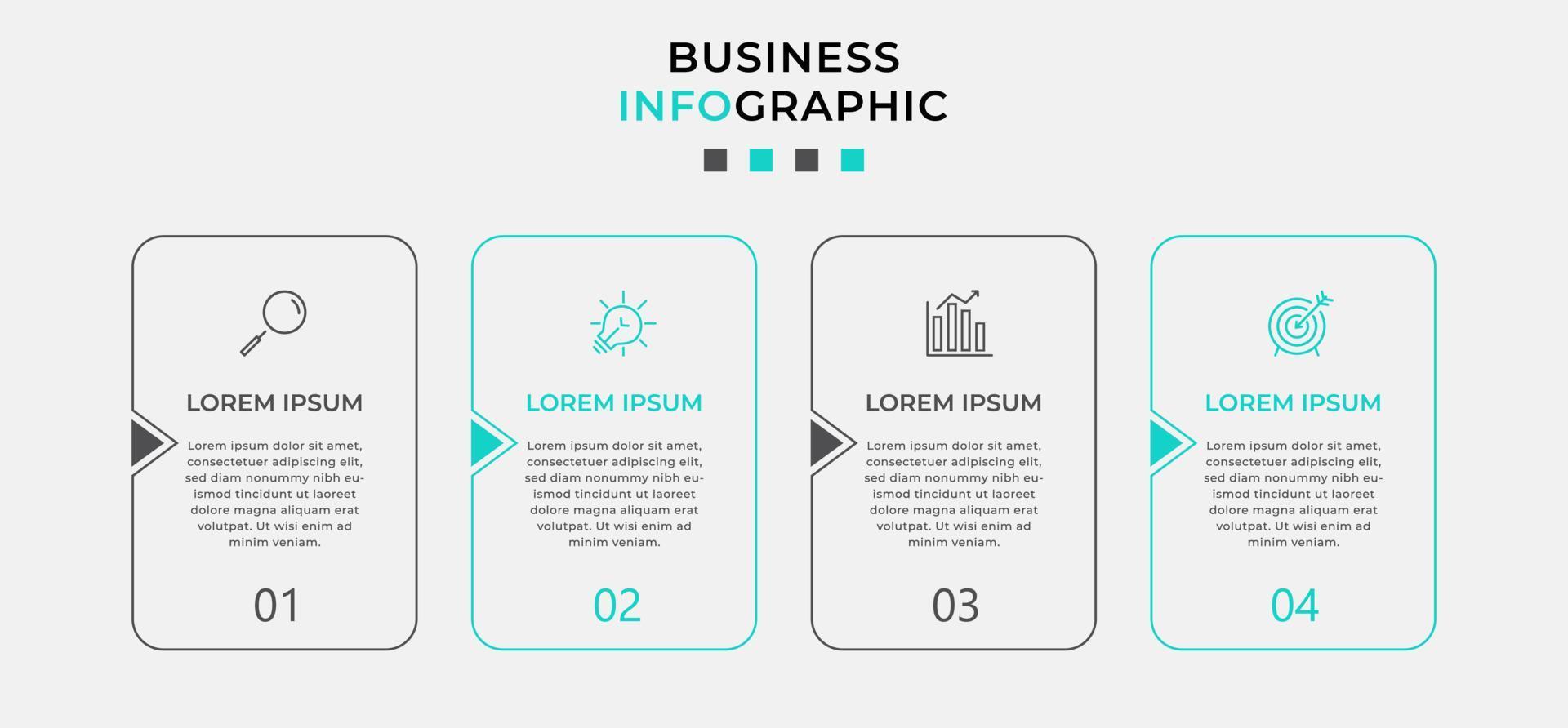 BUSINESS
INFOGRAPHIC

LOREM IPSUM

Lorem ipsum dolor sit amet, consectetuer adipiscing elit, sed diam nonummy nibh euismod tincidunt ut laoreet dolore magna aliquam erat volutpat. Ut wisi enim ad minim veniam.

01

LOREM IPSUM

Lorem ipsum dolor sit amet, consectetuer adipiscing elit, sed diam nonummy nibh euismod tincidunt ut laoreet dolore magna aliquam erat volutpat. Ut wisi enim ad minim veniam.

02

LOREM IPSUM

Lorem ipsum dolor sit amet, consectetuer adipiscing elit, sed diam nonummy nibh euismod tincidunt ut laoreet dolore magna aliquam erat volutpat. Ut wisi enim ad minim veniam.

03

LOREM IPSUM

Lorem ipsum dolor sit amet, consectetuer adipiscing elit, sed diam nonummy nibh euismod tincidunt ut laoreet dolore magna aliquam erat volutpat. Ut wisi enim ad minim veniam.

04