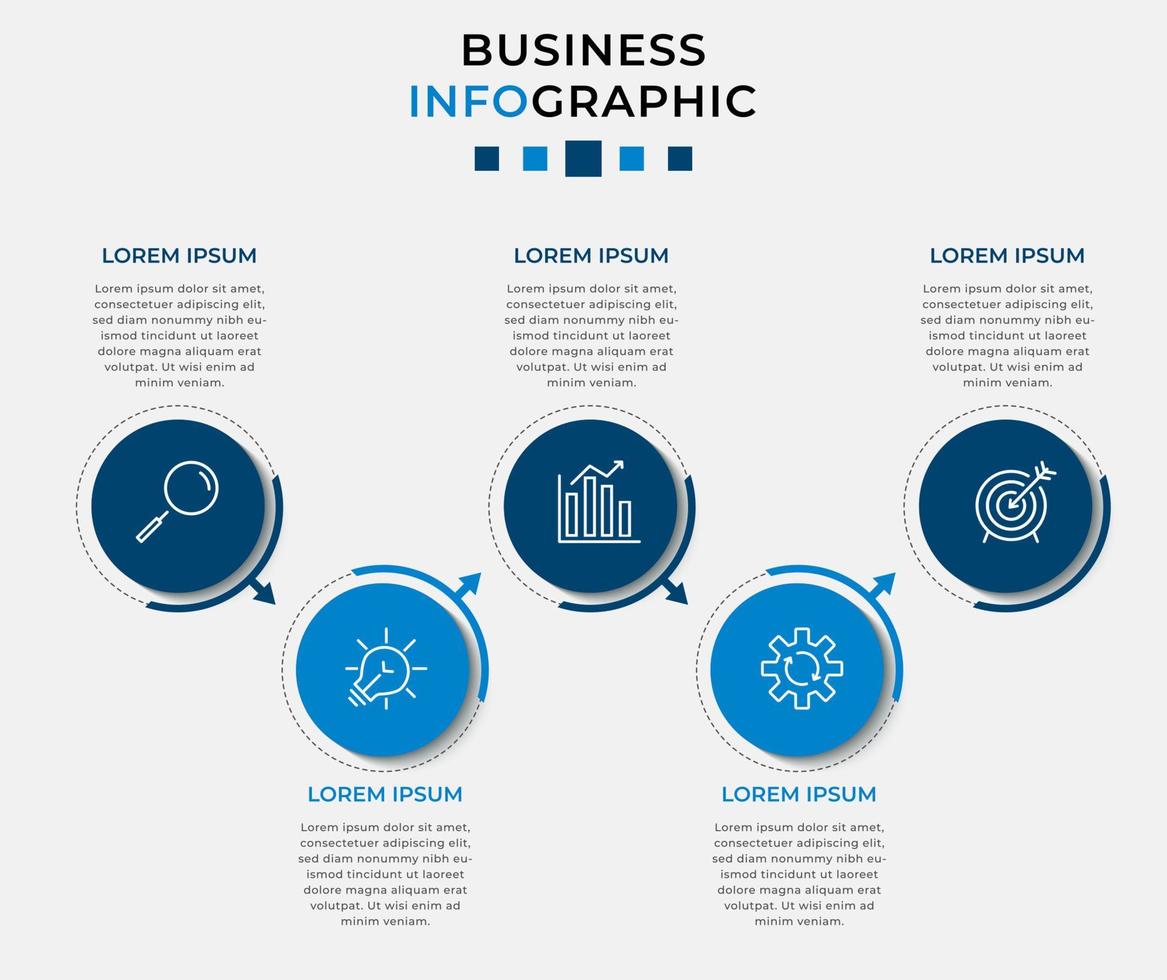 BUSINESS
INFOGRAPHIC

LOREM IPSUM

Lorem ipsum dolor sit amet, consectetuer adipiscing elit, sed diam nonummy nibh euismod tincidunt ut laoreet dolore magna aliquam erat volutpat. Ut wisi enim ad minim veniam.

LOREM IPSUM

Lorem ipsum dolor sit amet, consectetuer adipiscing elit, sed diam nonummy nibh euismod tincidunt ut laoreet dolore magna aliquam erat volutpat. Ut wisi enim ad minim veniam.

LOREM IPSUM

Lorem ipsum dolor sit amet, consectetuer adipiscing elit, sed diam nonummy nibh euismod tincidunt ut laoreet dolore magna aliquam erat volutpat. Ut wisi enim ad minim veniam.

LOREM IPSUM

Lorem ipsum dolor sit amet, consectetuer adipiscing elit, sed diam nonummy nibh euismod tincidunt ut laoreet dolore magna aliquam erat volutpat. Ut wisi enim ad minim veniam.

LOREM IPSUM

Lorem ipsum dolor sit amet, consectetuer adipiscing elit, sed diam nonummy nibh euismod tincidunt ut laoreet dolore magna aliquam erat volutpat. Ut wisi enim ad minim veniam.