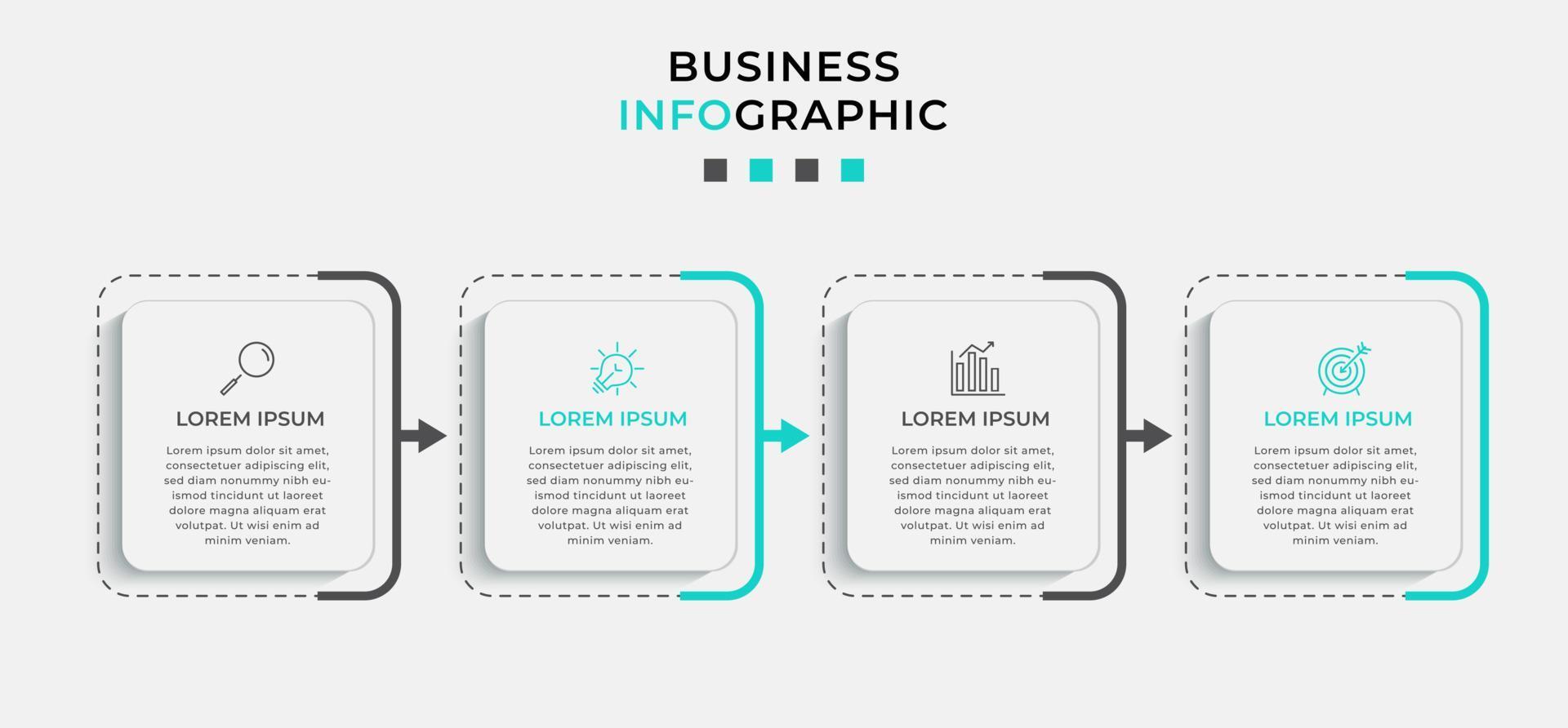 BUSINESS
INFOGRAPHIC

LOREM IPSUM

Lorem ipsum dolor sit amet, consectetuer adipiscing elit, sed diam nonummy nibh euismod tincidunt ut laoreet dolore magna aliquam erat volutpat. Ut wisi enim ad minim veniam.

LOREM IPSUM

Lorem ipsum dolor sit amet, consectetuer adipiscing elit, sed diam nonummy nibh euismod tincidunt ut laoreet dolore magna aliquam erat volutpat. Ut wisi enim ad minim veniam.

LOREM IPSUM

Lorem ipsum dolor sit amet, consectetuer adipiscing elit, sed diam nonummy nibh euismod tincidunt ut laoreet dolore magna aliquam erat volutpat. Ut wisi enim ad minim veniam.

LOREM IPSUM

Lorem ipsum dolor sit amet, consectetuer adipiscing elit, sed diam nonummy nibh euismod tincidunt ut laoreet dolore magna aliquam erat volutpat. Ut wisi enim ad minim veniam.