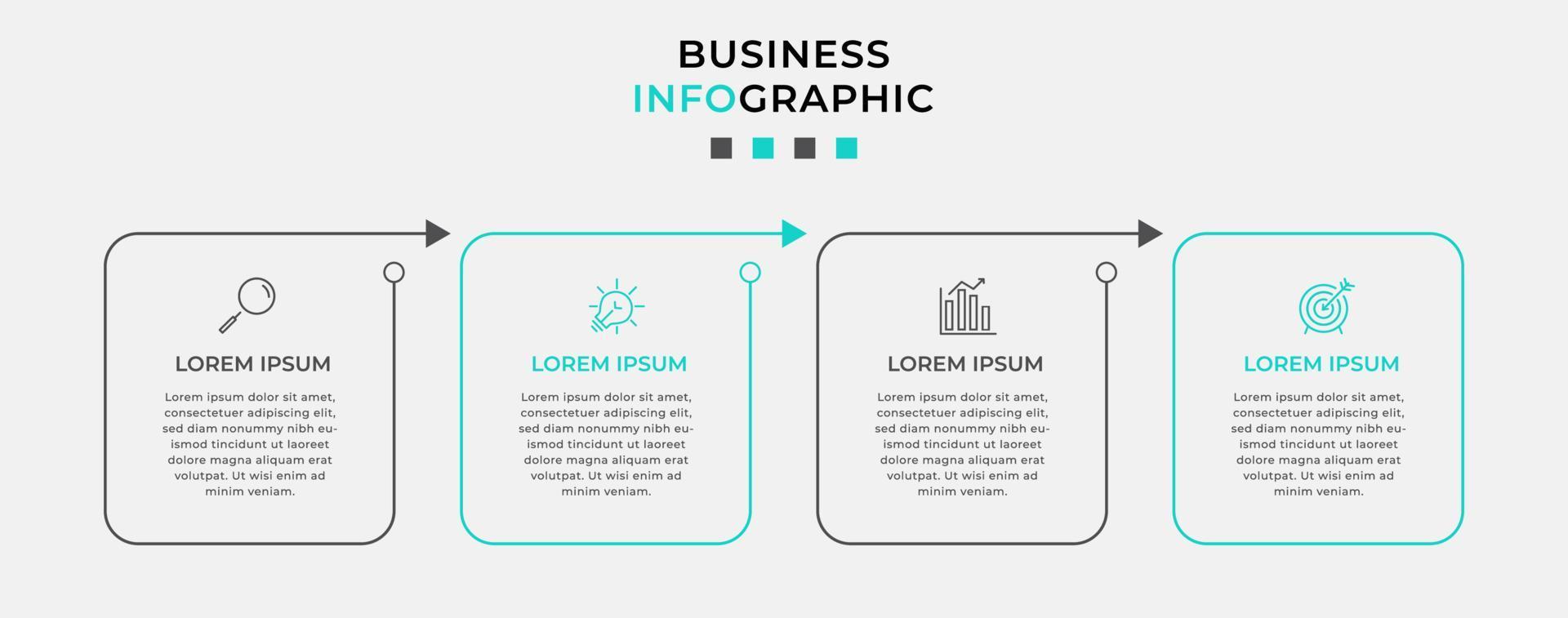 BUSINESS
INFOGRAPHIC

LOREM IPSUM

Lorem ipsum dolor sit amet, consectetuer adipiscing elit, sed diam nonummy nibh euismod tincidunt ut laoreet dolore magna aliquam erat volutpat. Ut wisi enim ad minim veniam.

LOREM IPSUM

Lorem ipsum dolor sit amet, consectetuer adipiscing elit, sed diam nonummy nibh euismod tincidunt ut laoreet dolore magna aliquam erat volutpat. Ut wisi enim ad minim veniam.

LOREM IPSUM

Lorem ipsum dolor sit amet, consectetuer adipiscing elit, sed diam nonummy nibh euismod tincidunt ut laoreet dolore magna aliquam erat volutpat. Ut wisi enim ad minim veniam.

LOREM IPSUM

Lorem ipsum dolor sit amet, consectetuer adipiscing elit, sed diam nonummy nibh euismod tincidunt ut laoreet dolore magna aliquam erat volutpat. Ut wisi enim ad minim veniam.