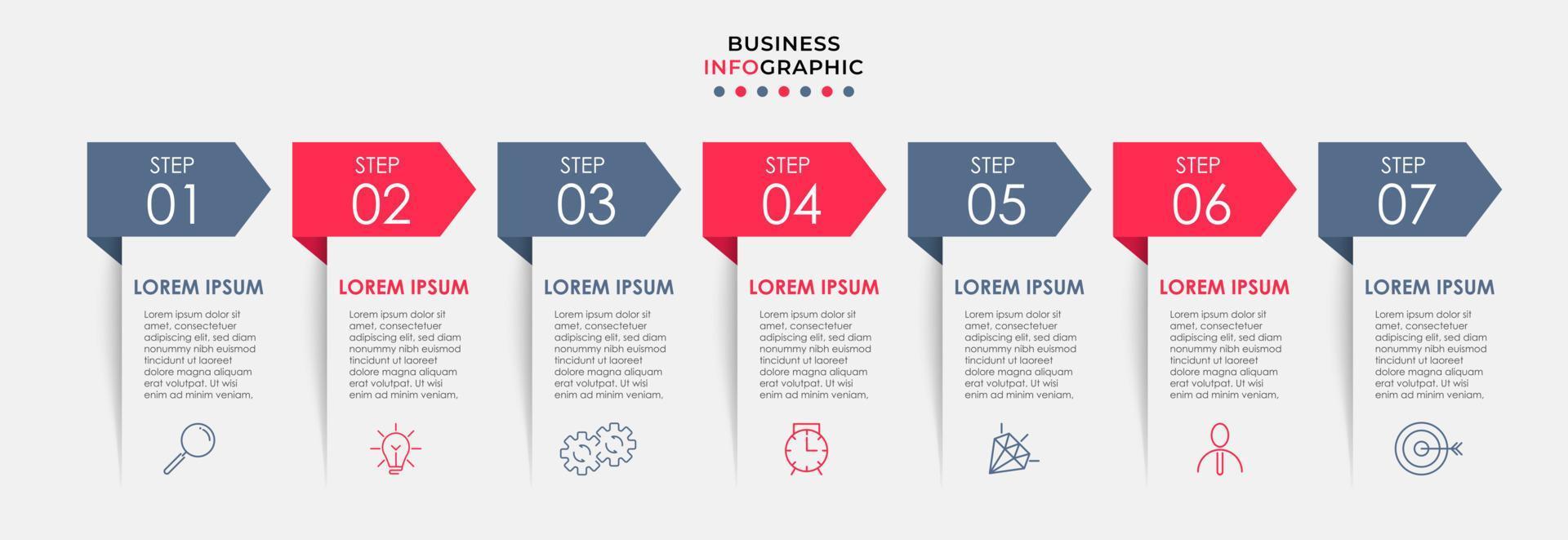 BUSINESS
INFOGRAPHIC

STEP
01

LOREM IPSUM

Lorem ipsum dolor sit amet, consectetuer adipiscing elit, sed diam nonummy nibh euismod tincidunt ut laoreet dolore magna aliquam erat volutpat. Ut wisi enim ad minim veniam,

STEP
02

LOREM IPSUM

Lorem ipsum dolor sit amet, consectetuer adipiscing elit, sed diam nonummy nibh euismod tincidunt ut laoreet dolore magna aliquam erat volutpat. Ut wisi enim ad minim veniam,

STEP
03

LOREM IPSUM

Lorem ipsum dolor sit amet, consectetuer adipiscing elit, sed diam nonummy nibh euismod tincidunt ut laoreet dolore magna aliquam erat volutpat. Ut wisi enim ad minim veniam,

STEP
04

LOREM IPSUM

Lorem ipsum dolor sit amet, consectetuer adipiscing elit, sed diam nonummy nibh euismod tincidunt ut laoreet dolore magna aliquam erat volutpat. Ut wisi enim ad minim veniam,

STEP
05

LOREM IPSUM

Lorem ipsum dolor sit amet, consectetuer adipiscing elit, sed diam nonummy nibh euismod tincidunt ut laoreet dolore magna aliquam erat volutpat. Ut wisi enim ad minim veniam,

STEP
06

LOREM IPSUM

Lorem ipsum dolor sit amet, consectetuer adipiscing elit, sed diam nonummy nibh euismod tincidunt ut laoreet dolore magna aliquam erat volutpat. Ut wisi enim ad minim veniam,

STEP
07

LOREM IPSUM

Lorem ipsum dolor sit amet, consectetuer adipiscing elit, sed diam nonummy nibh euismod tincidunt ut laoreet dolore magna aliquam erat volutpat. Ut wisi enim ad minim veniam,