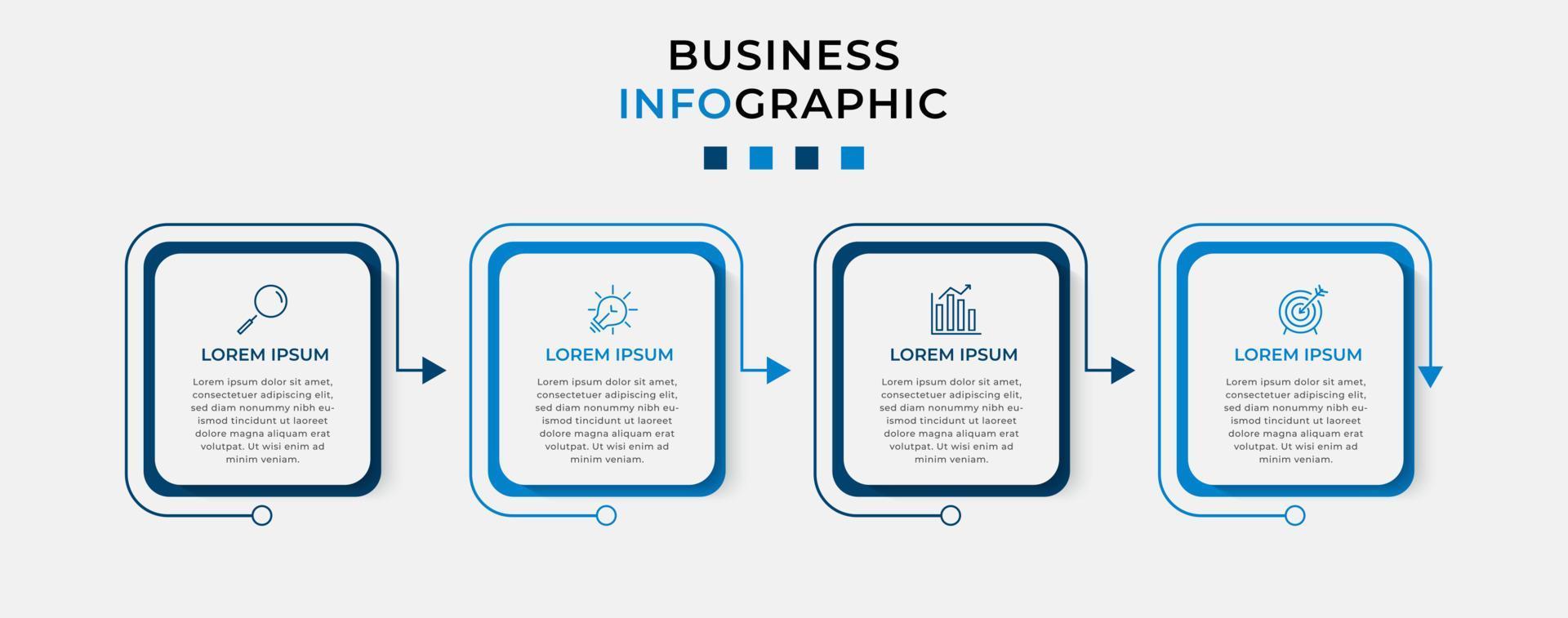 BUSINESS
INFOGRAPHIC

LOREM IPSUM

Lorem ipsum dolor sit amet, consectetuer adipiscing elit, sed diam nonummy nibh euismod tincidunt ut laoreet dolore magna aliquam erat volutpat. Ut wisi enim ad minim veniam.

LOREM IPSUM

Lorem ipsum dolor sit amet, consectetuer adipiscing elit, sed diam nonummy nibh euismod tincidunt ut laoreet dolore magna aliquam erat volutpat. Ut wisi enim ad minim veniam.

LOREM IPSUM

Lorem ipsum dolor sit amet, consectetuer adipiscing elit, sed diam nonummy nibh euismod tincidunt ut laoreet dolore magna aliquam erat volutpat. Ut wisi enim ad minim veniam.

LOREM IPSUM

Lorem ipsum dolor sit amet, consectetuer adipiscing elit, sed diam nonummy nibh euismod tincidunt ut laoreet dolore magna aliquam erat volutpat. Ut wisi enim ad minim veniam.