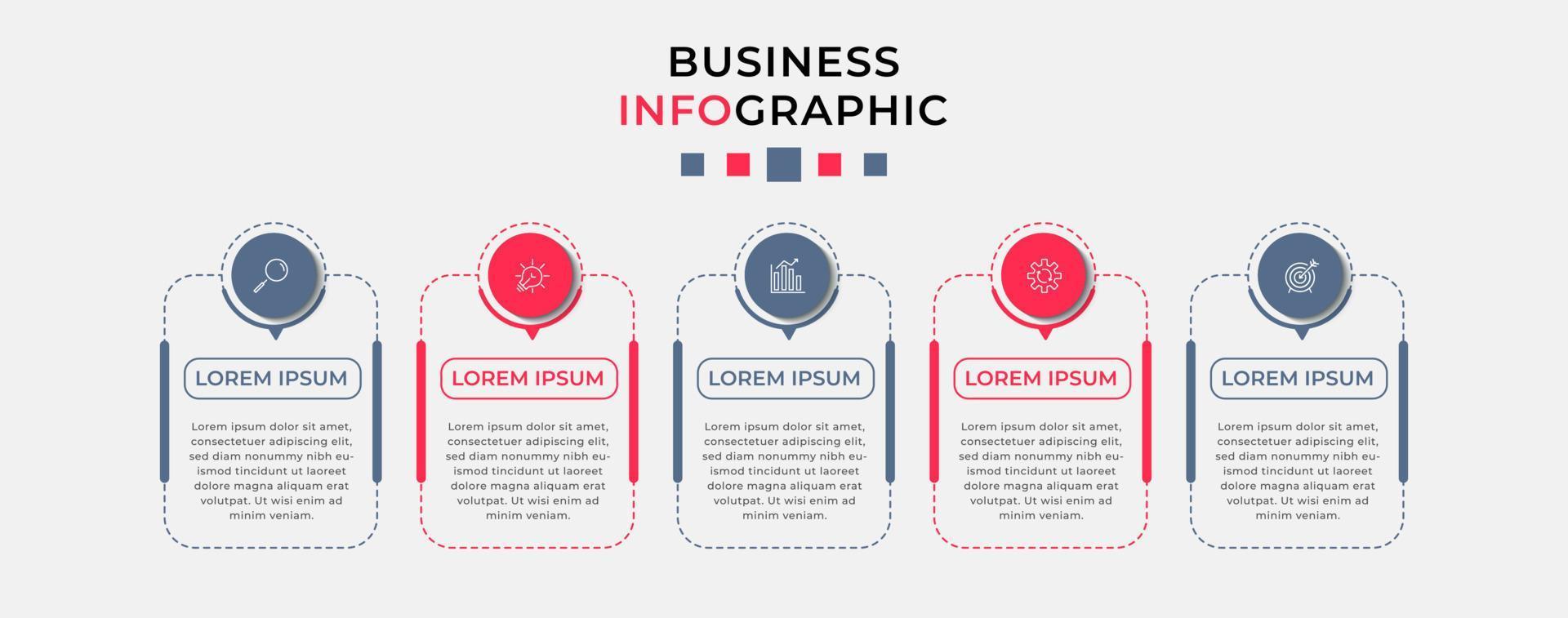 BUSINESS
INFOGRAPHIC

LOREM IPSUM

Lorem ipsum dolor sit amet, consectetuer adipiscing elit, sed diam nonummy nibh euismod tincidunt ut laoreet dolore magna aliquam erat volutpat. Ut wisi enim ad minim veniam.

LOREM IPSUM

Lorem ipsum dolor sit amet, consectetuer adipiscing elit, sed diam nonummy nibh euismod tincidunt ut laoreet dolore magna aliquam erat volutpat. Ut wisi enim ad minim veniam.

LOREM IPSUM

Lorem ipsum dolor sit amet, consectetuer adipiscing elit, sed diam nonummy nibh euismod tincidunt ut laoreet dolore magna aliquam erat volutpat. Ut wisi enim ad minim veniam.

LOREM IPSUM

Lorem ipsum dolor sit amet, consectetuer adipiscing elit, sed diam nonummy nibh euismod tincidunt ut laoreet dolore magna aliquam erat volutpat. Ut wisi enim ad minim veniam.

LOREM IPSUM

Lorem ipsum dolor sit amet, consectetuer adipiscing elit, sed diam nonummy nibh euismod tincidunt ut laoreet dolore magna aliquam erat volutpat. Ut wisi enim ad minim veniam.