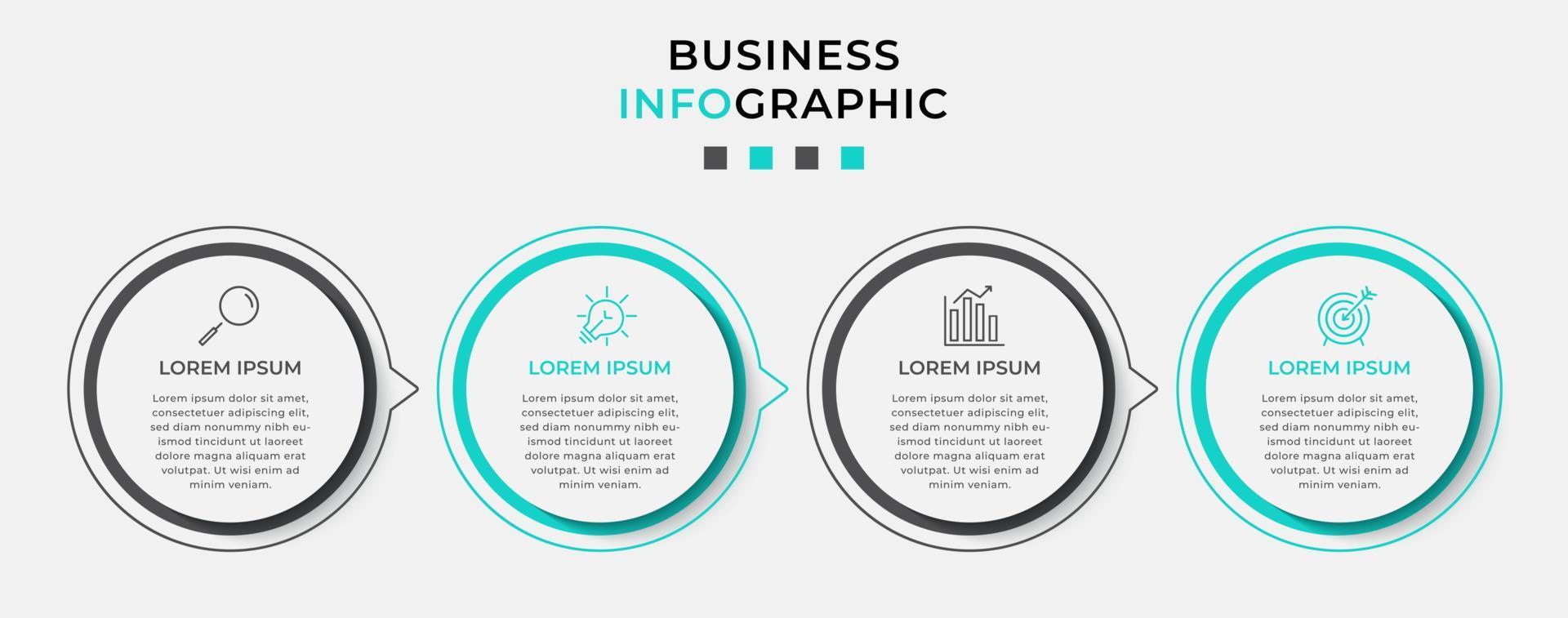 BUSINESS
INFOGRAPHIC

LOREM IPSUM

Lorem ipsum dolor sit amet, consectetuer adipiscing elit, sed diam nonummy nibh euismod tincidunt ut laoreet dolore magna aliquam erat volutpat. Ut wisi enim ad minim veniam.

LOREM IPSUM

Lorem ipsum dolor sit amet, consectetuer adipiscing elit, sed diam nonummy nibh euismod tincidunt ut laoreet dolore magna aliquam erat volutpat. Ut wisi enim ad minim veniam.

LOREM IPSUM

Lorem ipsum dolor sit amet, consectetuer adipiscing elit, sed diam nonummy nibh euismod tincidunt ut laoreet dolore magna aliquam erat volutpat. Ut wisi enim ad minim veniam.

LOREM IPSUM

Lorem ipsum dolor sit amet, consectetuer adipiscing elit, sed diam nonummy nibh euismod tincidunt ut laoreet dolore magna aliquam erat volutpat. Ut wisi enim ad minim veniam.