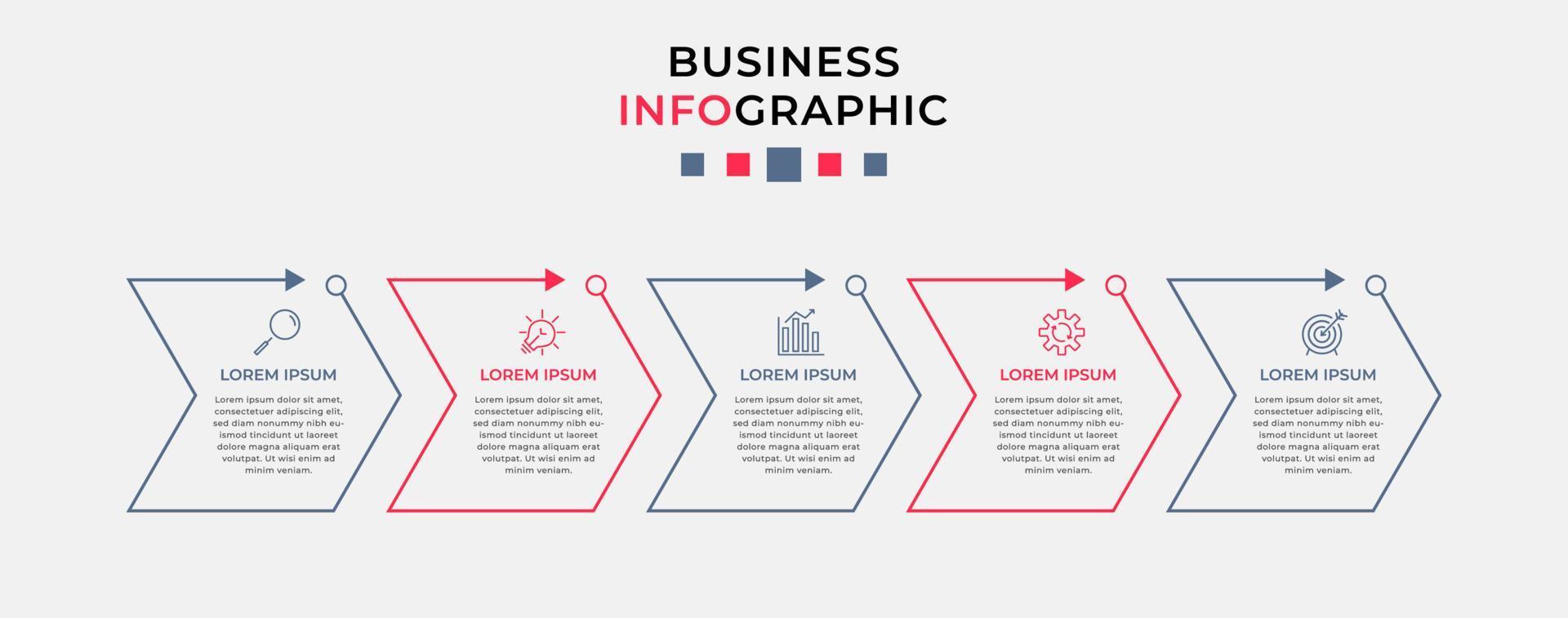 BUSINESS
INFOGRAPHIC

LOREM IPSUM

Lorem ipsum dolor sit amet, consectetuer adipiscing elit, sed diam nonummy nibh euismod tincidunt ut laoreet dolore magna aliquam erat volutpat. Ut wisi enim ad minim veniam.

LOREM IPSUM

Lorem ipsum dolor sit amet, consectetuer adipiscing elit, sed diam nonummy nibh euismod tincidunt ut laoreet dolore magna aliquam erat volutpat. Ut wisi enim ad minim veniam.

LOREM IPSUM

Lorem ipsum dolor sit amet, consectetuer adipiscing elit, sed diam nonummy nibh euismod tincidunt ut laoreet dolore magna aliquam erat volutpat. Ut wisi enim ad minim veniam.

LOREM IPSUM

Lorem ipsum dolor sit amet, consectetuer adipiscing elit, sed diam nonummy nibh euismod tincidunt ut laoreet dolore magna aliquam erat volutpat. Ut wisi enim ad minim veniam.

LOREM IPSUM

Lorem ipsum dolor sit amet, consectetuer adipiscing elit, sed diam nonummy nibh euismod tincidunt ut laoreet dolore magna aliquam erat volutpat. Ut wisi enim ad minim veniam.