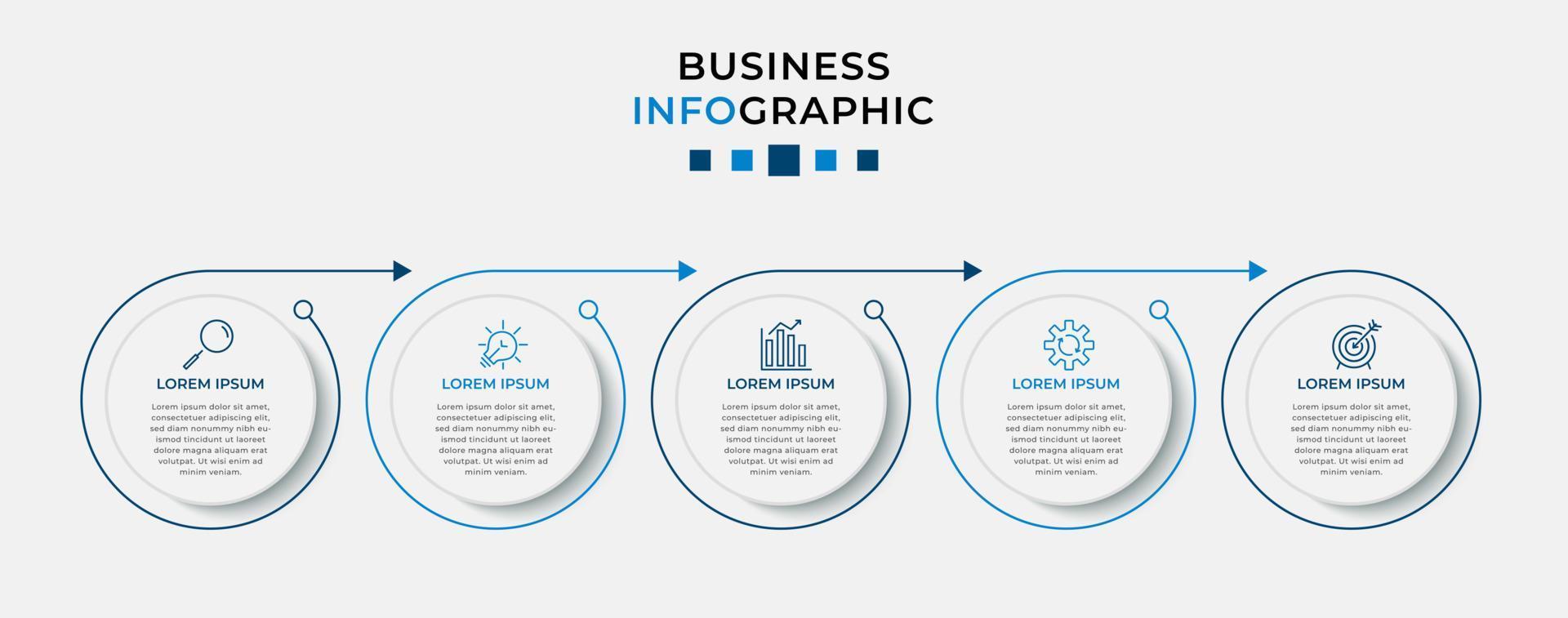 BUSINESS
INFOGRAPHIC

LOREM IPSUM

Lorem ipsum dolor sit amet, consectetuer adipiscing elit, sed diam nonummy nibh euismod tincidunt ut laoreet dolore magna aliquam erat volutpat. Ut wisi enim ad minim veniam.

LOREM IPSUM

Lorem ipsum dolor sit amet, consectetuer adipiscing elit, sed diam nonummy nibh euismod tincidunt ut laoreet dolore magna aliquam erat volutpat. Ut wisi enim ad minim veniam.

LOREM IPSUM

Lorem ipsum dolor sit amet, consectetuer adipiscing elit, sed diam nonummy nibh euismod tincidunt ut laoreet dolore magna aliquam erat volutpat. Ut wisi enim ad minim veniam.

LOREM IPSUM

Lorem ipsum dolor sit amet, consectetuer adipiscing elit, sed diam nonummy nibh euismod tincidunt ut laoreet dolore magna aliquam erat volutpat. Ut wisi enim ad minim veniam.

LOREM IPSUM

Lorem ipsum dolor sit amet, consectetuer adipiscing elit, sed diam nonummy nibh euismod tincidunt ut laoreet dolore magna aliquam erat volutpat. Ut wisi enim ad minim veniam.