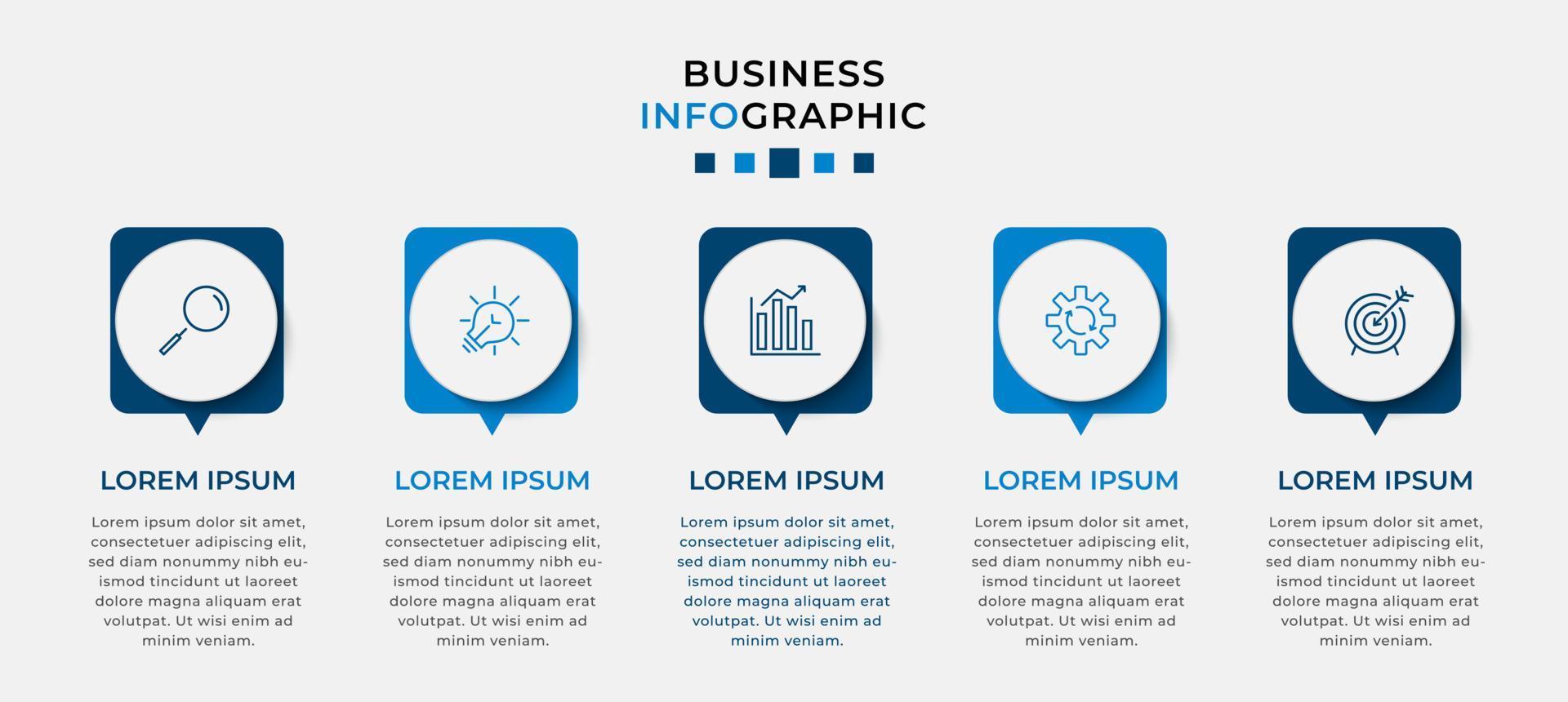 BUSINESS
INFOGRAPHIC

LOREM IPSUM

Lorem ipsum dolor sit amet, consectetuer adipiscing elit, sed diam nonummy nibh euismod tincidunt ut laoreet dolore magna aliquam erat volutpat. Ut wisi enim ad minim veniam.

LOREM IPSUM

Lorem ipsum dolor sit amet, consectetuer adipiscing elit, sed diam nonummy nibh euismod tincidunt ut laoreet dolore magna aliquam erat volutpat. Ut wisi enim ad minim veniam.

LOREM IPSUM

Lorem ipsum dolor sit amet, consectetuer adipiscing elit, sed diam nonummy nibh euismod tincidunt ut laoreet dolore magna aliquam erat volutpat. Ut wisi enim ad minim veniam.

LOREM IPSUM

Lorem ipsum dolor sit amet, consectetuer adipiscing elit, sed diam nonummy nibh euismod tincidunt ut laoreet dolore magna aliquam erat volutpat. Ut wisi enim ad minim veniam.

LOREM IPSUM

Lorem ipsum dolor sit amet, consectetuer adipiscing elit, sed diam nonummy nibh euismod tincidunt ut laoreet dolore magna aliquam erat volutpat. Ut wisi enim ad minim veniam.