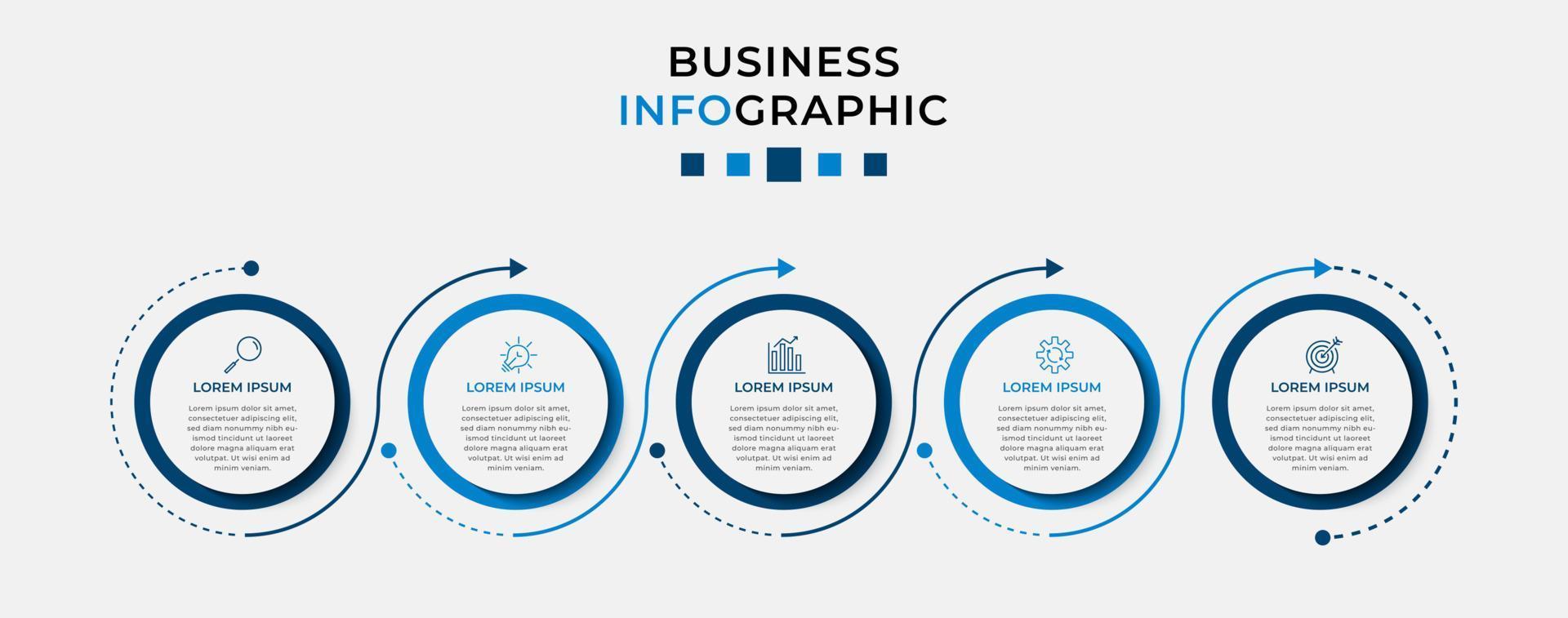 BUSINESS
INFOGRAPHIC

LOREM IPSUM

Lorem ipsum dolor sit amet, consectetuer adipiscing elit, sed diam nonummy nibh euismod tincidunt ut laoreet dolore magna aliquam erat volutpat. Ut wisi enim ad minim veniam.

LOREM IPSUM

Lorem ipsum dolor sit amet, consectetuer adipiscing elit, sed diam nonummy nibh euismod tincidunt ut laoreet dolore magna aliquam erat volutpat. Ut wisi enim ad minim veniam.

LOREM IPSUM

Lorem ipsum dolor sit amet, consectetuer adipiscing elit, sed diam nonummy nibh euismod tincidunt ut laoreet dolore magna aliquam erat volutpat. Ut wisi enim ad minim veniam.

LOREM IPSUM

Lorem ipsum dolor sit amet, consectetuer adipiscing elit, sed diam nonummy nibh euismod tincidunt ut laoreet dolore magna aliquam erat volutpat. Ut wisi enim ad minim veniam.

LOREM IPSUM

Lorem ipsum dolor sit amet, consectetuer adipiscing elit, sed diam nonummy nibh euismod tincidunt ut laoreet dolore magna aliquam erat volutpat. Ut wisi enim ad minim veniam.