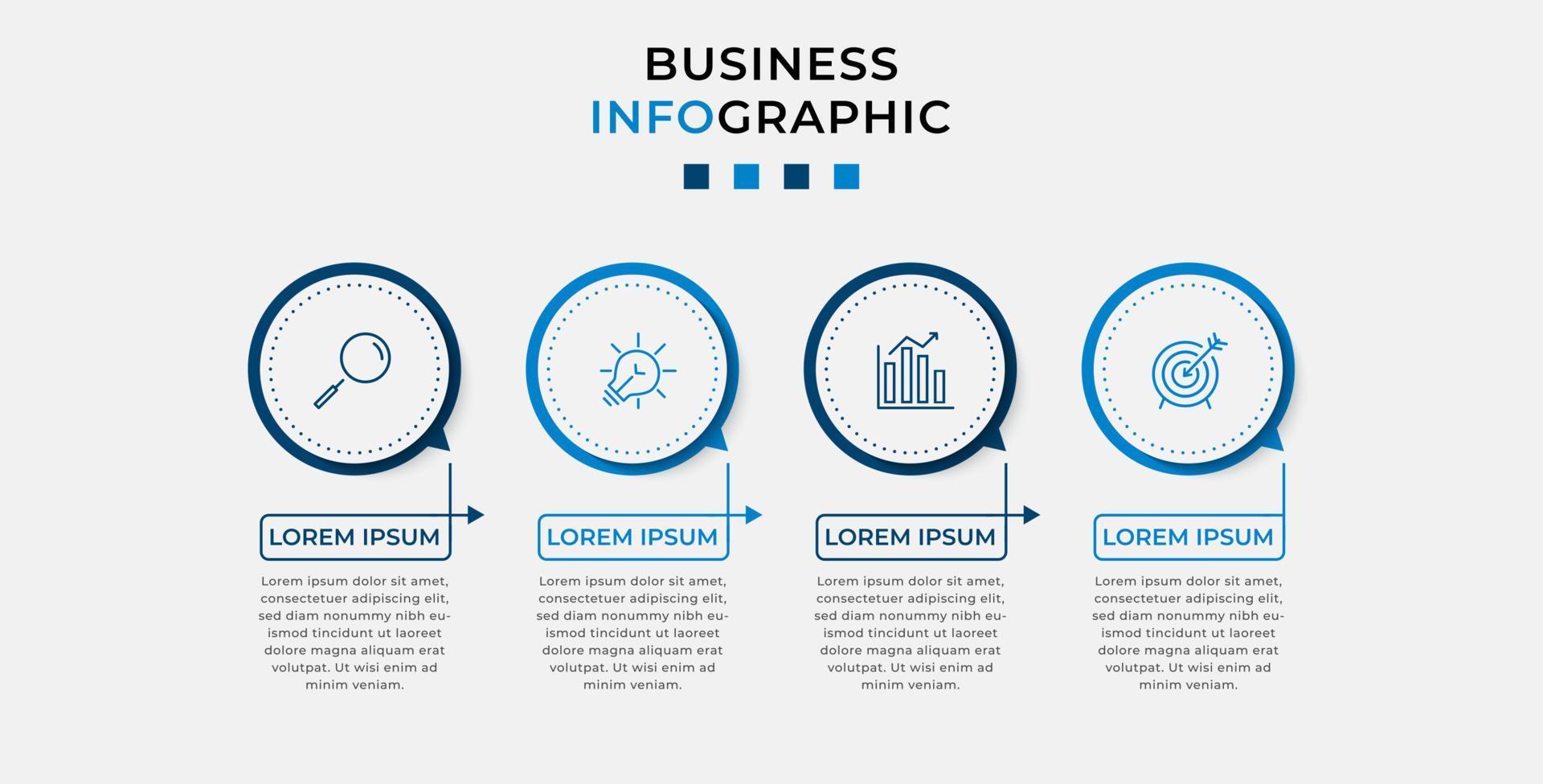 BUSINESS
INFOGRAPHIC

LOREM IPSUM

Lorem ipsum dolor sit amet, consectetuer adipiscing elit, sed diam nonummy nibh euismod tincidunt ut laoreet dolore magna aliquam erat volutpat. Ut wisi enim ad minim veniam.

LOREM IPSUM

Lorem ipsum dolor sit amet, consectetuer adipiscing elit, sed diam nonummy nibh euismod tincidunt ut laoreet dolore magna aliquam erat volutpat. Ut wisi enim ad minim veniam.

LOREM IPSUM

Lorem ipsum dolor sit amet, consectetuer adipiscing elit, sed diam nonummy nibh euismod tincidunt ut laoreet dolore magna aliquam erat volutpat. Ut wisi enim ad minim veniam.

LOREM IPSUM

Lorem ipsum dolor sit amet, consectetuer adipiscing elit, sed diam nonummy nibh euismod tincidunt ut laoreet dolore magna aliquam erat volutpat. Ut wisi enim ad minim veniam.