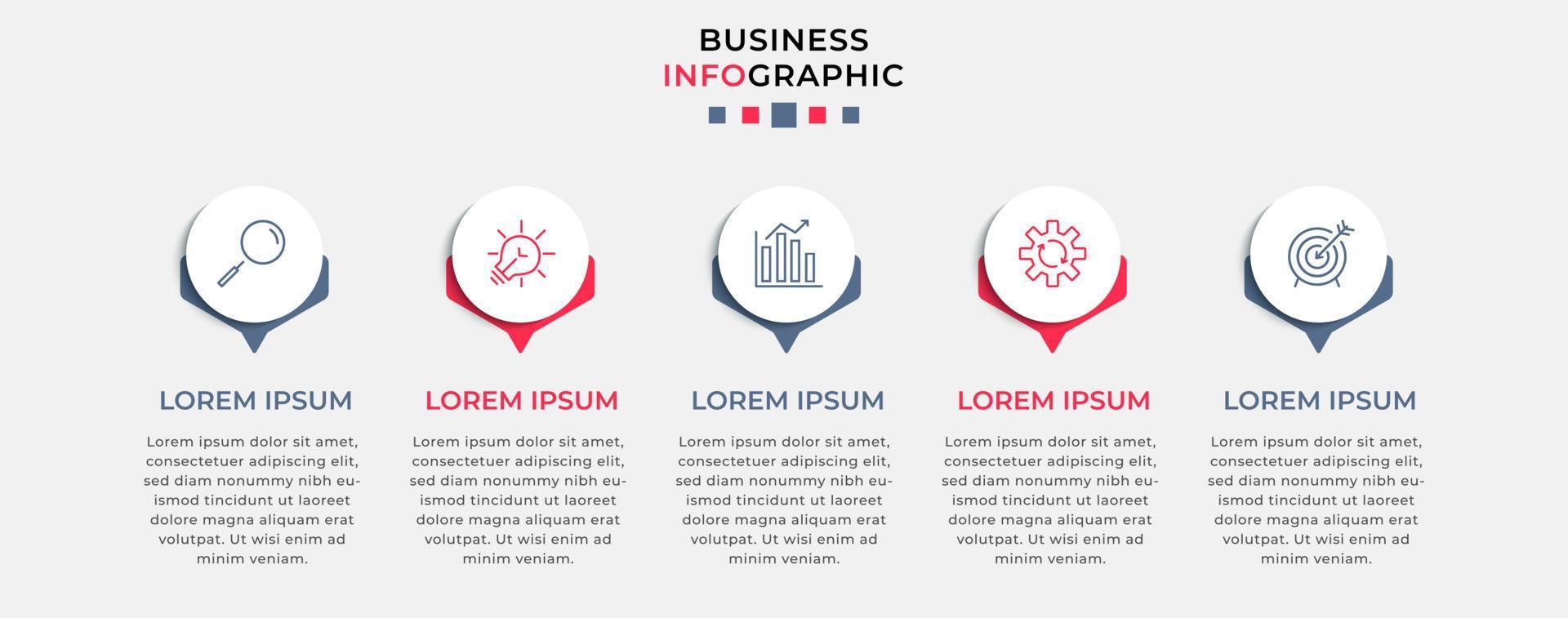 BUSINESS
INFOGRAPHIC

LOREM IPSUM

Lorem ipsum dolor sit amet, consectetuer adipiscing elit, sed diam nonummy nibh euismod tincidunt ut laoreet dolore magna aliquam erat volutpat. Ut wisi enim ad minim veniam.

LOREM IPSUM

Lorem ipsum dolor sit amet, consectetuer adipiscing elit, sed diam nonummy nibh euismod tincidunt ut laoreet dolore magna aliquam erat volutpat. Ut wisi enim ad minim veniam.

LOREM IPSUM

Lorem ipsum dolor sit amet, consectetuer adipiscing elit, sed diam nonummy nibh euismod tincidunt ut laoreet dolore magna aliquam erat volutpat. Ut wisi enim ad minim veniam.

LOREM IPSUM

Lorem ipsum dolor sit amet, consectetuer adipiscing elit, sed diam nonummy nibh euismod tincidunt ut laoreet dolore magna aliquam erat volutpat. Ut wisi enim ad minim veniam.

LOREM IPSUM

Lorem ipsum dolor sit amet, consectetuer adipiscing elit, sed diam nonummy nibh euismod tincidunt ut laoreet dolore magna aliquam erat volutpat. Ut wisi enim ad minim veniam.