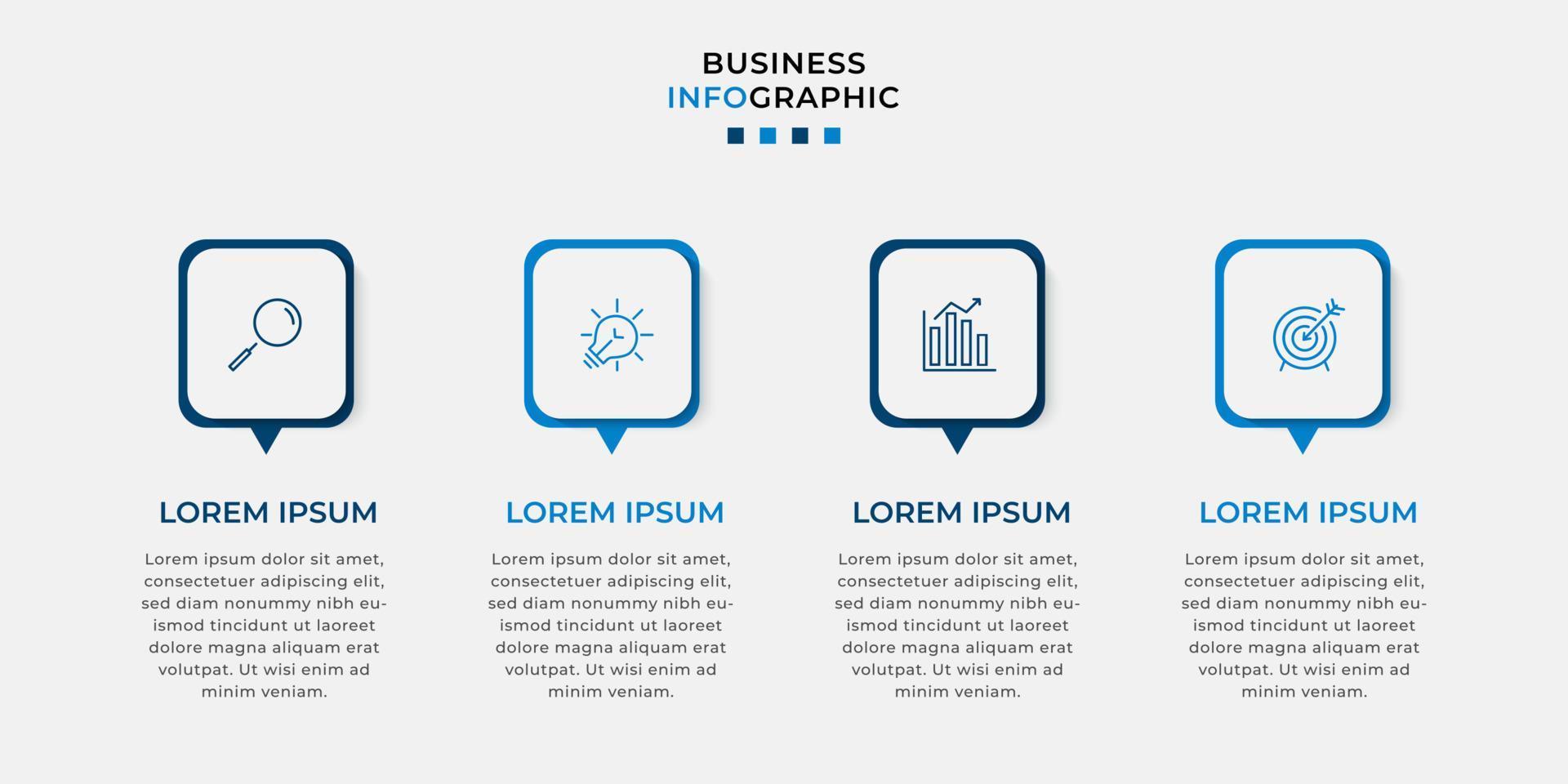 BUSINESS
INFOGRAPHIC

LOREM IPSUM

Lorem ipsum dolor sit amet, consectetuer adipiscing elit, sed diam nonummy nibh euismod tincidunt ut laoreet dolore magna aliquam erat volutpat. Ut wisi enim ad minim veniam.

LOREM IPSUM

Lorem ipsum dolor sit amet, consectetuer adipiscing elit, sed diam nonummy nibh euismod tincidunt ut laoreet dolore magna aliquam erat volutpat. Ut wisi enim ad minim veniam.

LOREM IPSUM

Lorem ipsum dolor sit amet, consectetuer adipiscing elit, sed diam nonummy nibh euismod tincidunt ut laoreet dolore magna aliquam erat volutpat. Ut wisi enim ad minim veniam.

LOREM IPSUM

Lorem ipsum dolor sit amet, consectetuer adipiscing elit, sed diam nonummy nibh euismod tincidunt ut laoreet dolore magna aliquam erat volutpat. Ut wisi enim ad minim veniam.