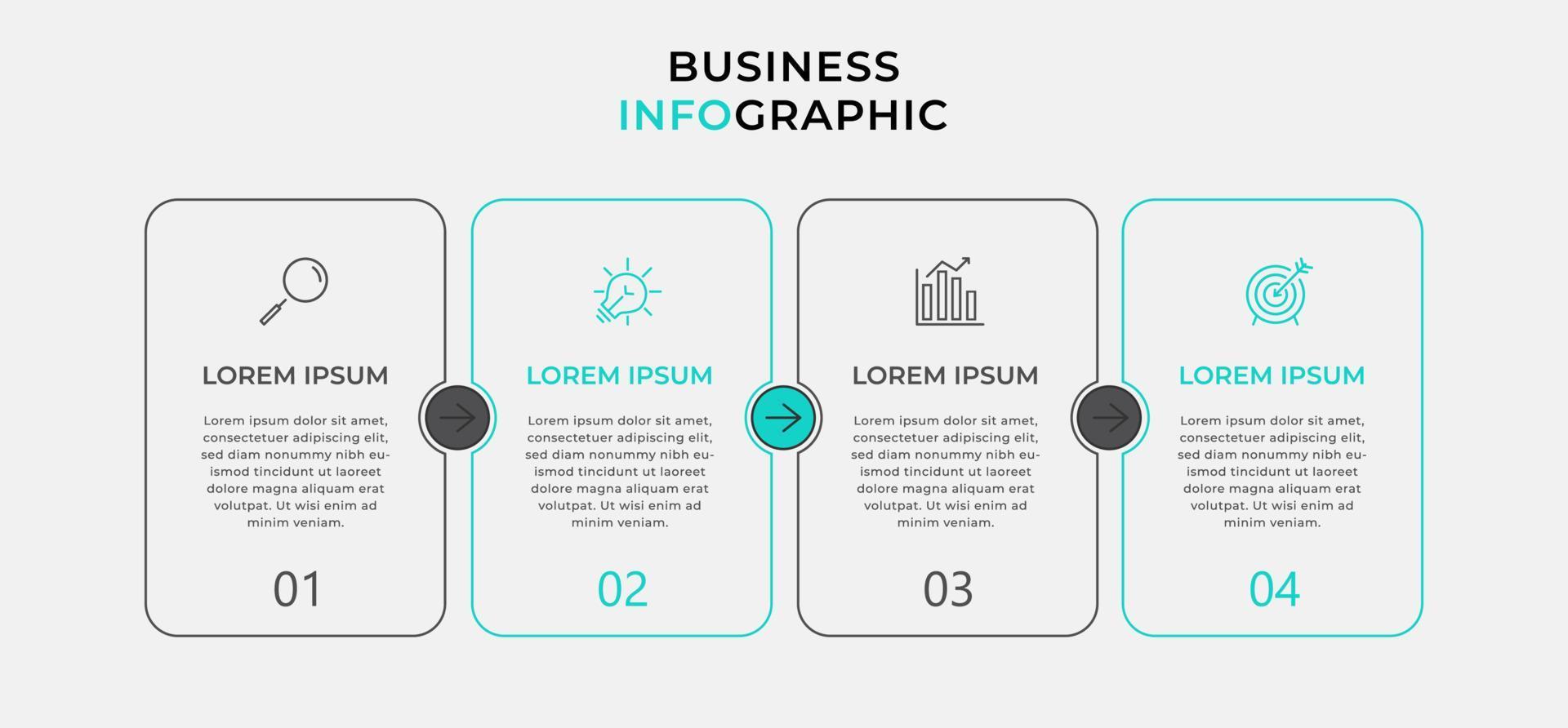 BUSINESS
INFOGRAPHIC

LOREM IPSUM

Lorem ipsum dolor sit amet, consectetuer adipiscing elit, sed diam nonummy nibh euismod tincidunt ut laoreet dolore magna aliquam erat volutpat. Ut wisi enim ad minim veniam.

01

LOREM IPSUM

Lorem ipsum dolor sit amet, consectetuer adipiscing elit, sed diam nonummy nibh euismod tincidunt ut laoreet dolore magna aliquam erat volutpat. Ut wisi enim ad minim veniam.

02

LOREM IPSUM

Lorem ipsum dolor sit amet, consectetuer adipiscing elit, sed diam nonummy nibh euismod tincidunt ut laoreet dolore magna aliquam erat volutpat. Ut wisi enim ad minim veniam.

03

LOREM IPSUM

Lorem ipsum dolor sit amet, consectetuer adipiscing elit, sed diam nonummy nibh euismod tincidunt ut laoreet dolore magna aliquam erat volutpat. Ut wisi enim ad minim veniam.

04