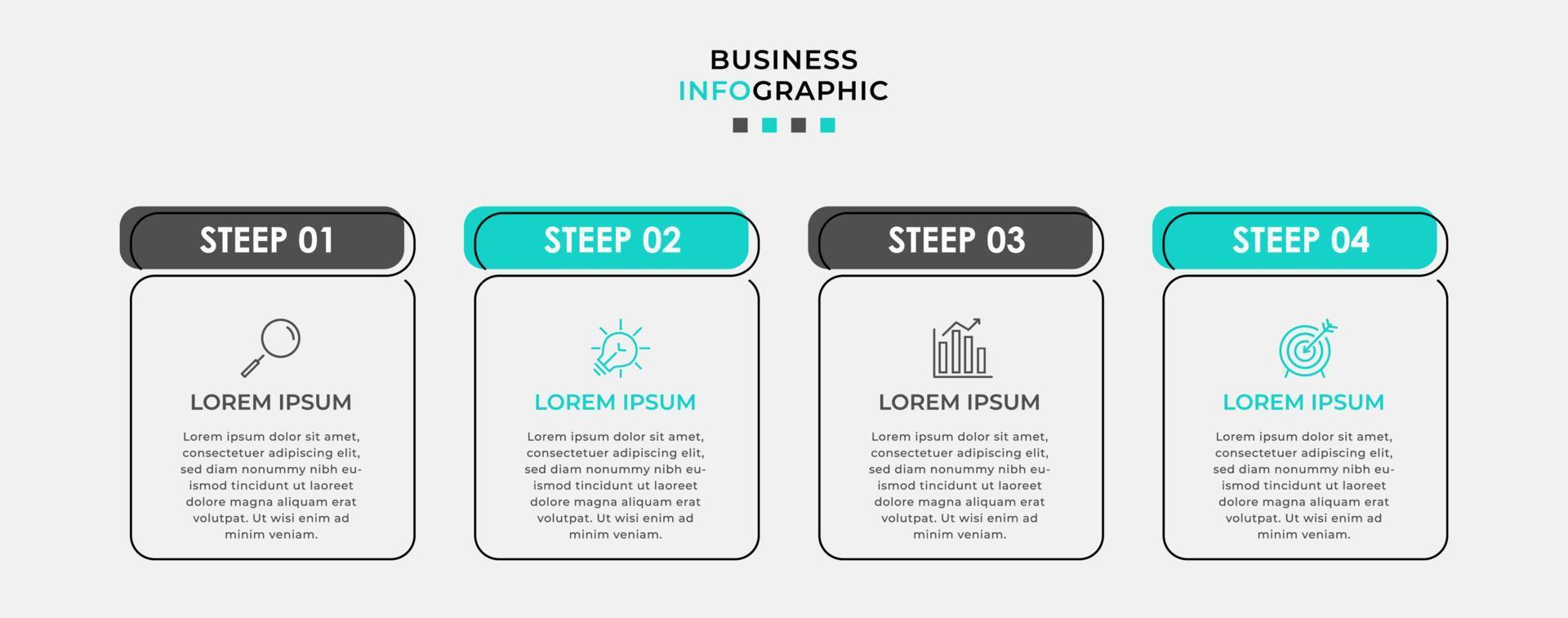 BUSINESS
INFOGRAPHIC

STEEP 01

LOREM IPSUM

Lorem ipsum dolor sit amet, consectetuer adipiscing elit, sed diam nonummy nibh euismod tincidunt ut laoreet dolore magna aliquam erat volutpat. Ut wisi enim ad minim veniam.

STEEP 02

LOREM IPSUM

Lorem ipsum dolor sit amet, consectetuer adipiscing elit, sed diam nonummy nibh euismod tincidunt ut laoreet dolore magna aliquam erat volutpat. Ut wisi enim ad minim veniam.

STEEP 03

LOREM IPSUM

Lorem ipsum dolor sit amet, consectetuer adipiscing elit, sed diam nonummy nibh euismod tincidunt ut laoreet dolore magna aliquam erat volutpat. Ut wisi enim ad minim veniam.

STEEP 04

LOREM IPSUM

Lorem ipsum dolor sit amet, consectetuer adipiscing elit, sed diam nonummy nibh euismod tincidunt ut laoreet dolore magna aliquam erat volutpat. Ut wisi enim ad minim veniam.