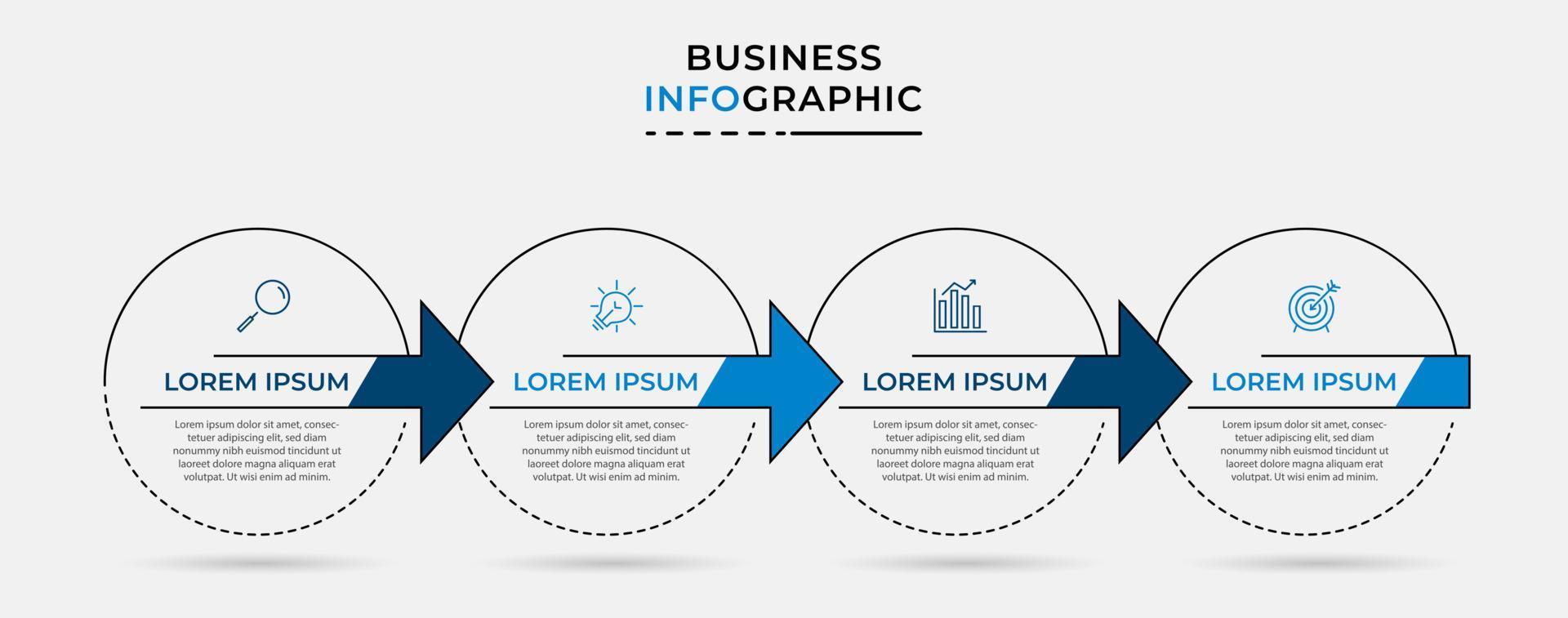 BUSINESS
INFOGRAPHIC

LOREM IPSUM

Lorem ipsum dolor sit amet, consectetuer adipiscing elit, sed diam nonummy nibh euismod tincidunt ut laoreet dolore magna aliquam erat volutpat. Ut wisi enim ad minim.

LOREM IPSUM

Lorem ipsum dolor sit amet, consectetuer adipiscing elit, sed diam nonummy nibh euismod tincidunt ut laoreet dolore magna aliquam erat volutpat. Ut wisi enim ad minim.

LOREM IPSUM

Lorem ipsum dolor sit amet, consectetuer adipiscing elit, sed diam nonummy nibh euismod tincidunt ut laoreet dolore magna aliquam erat volutpat. Ut wisi enim ad minim.

LOREM IPSUM

Lorem ipsum dolor sit amet, consectetuer adipiscing elit, sed diam nonummy nibh euismod tincidunt ut laoreet dolore magna aliquam erat volutpat. Ut wisi enim ad minim.