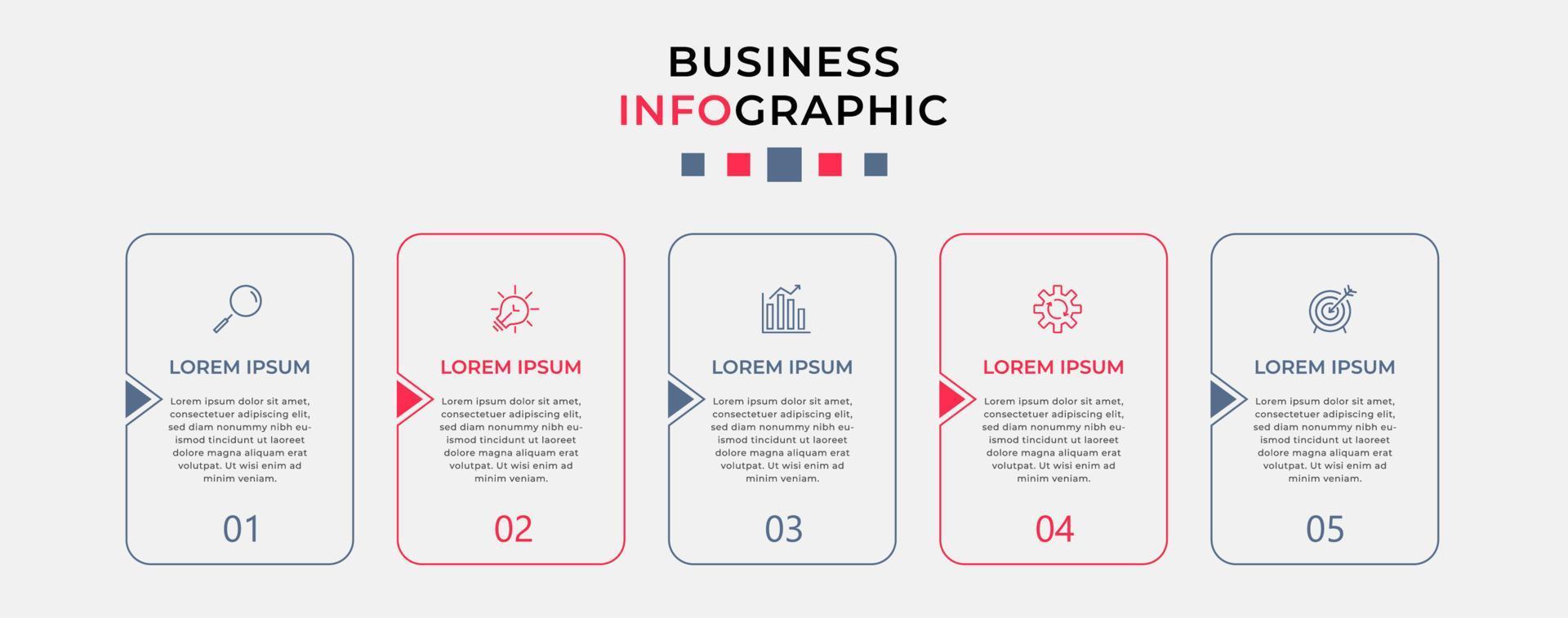 BUSINESS
INFOGRAPHIC

LOREM IPSUM

Lorem ipsum dolor sit amet, consectetuer adipiscing elit, sed diam nonummy nibh euismod tincidunt ut laoreet dolore magna aliquam erat volutpat. Ut wisi enim ad minim veniam.

01

LOREM IPSUM

Lorem ipsum dolor sit amet, consectetuer adipiscing elit, sed diam nonummy nibh euismod tincidunt ut laoreet dolore magna aliquam erat volutpat. Ut wisi enim ad minim veniam.

02

LOREM IPSUM

Lorem ipsum dolor sit amet, consectetuer adipiscing elit, sed diam nonummy nibh euismod tincidunt ut laoreet dolore magna aliquam erat volutpat. Ut wisi enim ad minim veniam.

03

LOREM IPSUM

Lorem ipsum dolor sit amet, consectetuer adipiscing elit, sed diam nonummy nibh euismod tincidunt ut laoreet dolore magna aliquam erat volutpat. Ut wisi enim ad minim veniam.

04

LOREM IPSUM

Lorem ipsum dolor sit amet, consectetuer adipiscing elit, sed diam nonummy nibh euismod tincidunt ut laoreet dolore magna aliquam erat volutpat. Ut wisi enim ad minim veniam.

05