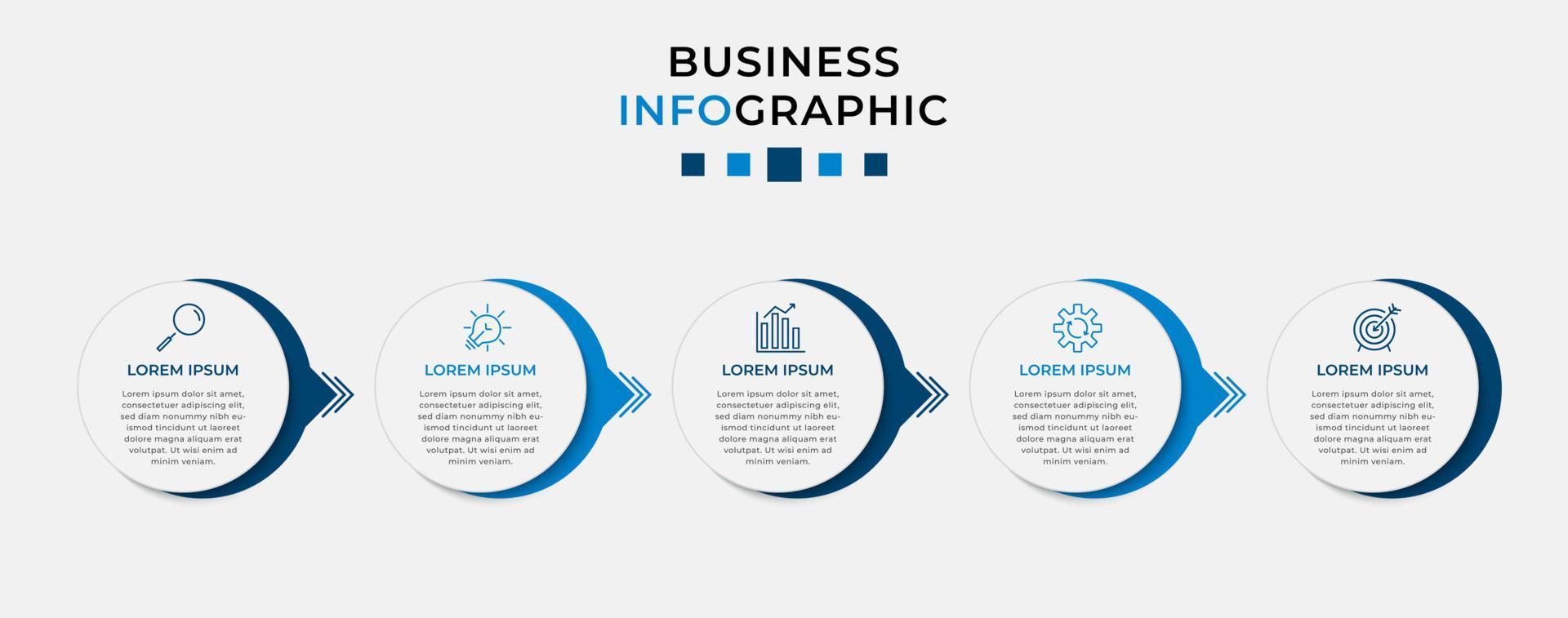 BUSINESS
INFOGRAPHIC

LOREM IPSUM

Lorem ipsum dolor sit amet, consectetuer adipiscing elit, sed diam nonummy nibh euismod tincidunt ut laoreet dolore magna aliquam erat volutpat. Ut wisi enim ad minim veniam.

LOREM IPSUM

Lorem ipsum dolor sit amet, consectetuer adipiscing elit, sed diam nonummy nibh euismod tincidunt ut laoreet dolore magna aliquam erat volutpat. Ut wisi enim ad minim veniam.

LOREM IPSUM

Lorem ipsum dolor sit amet, consectetuer adipiscing elit, sed diam nonummy nibh euismod tincidunt ut laoreet dolore magna aliquam erat volutpat. Ut wisi enim ad minim veniam.

LOREM IPSUM

Lorem ipsum dolor sit amet, consectetuer adipiscing elit, sed diam nonummy nibh euismod tincidunt ut laoreet dolore magna aliquam erat volutpat. Ut wisi enim ad minim veniam.

LOREM IPSUM

Lorem ipsum dolor sit amet, consectetuer adipiscing elit, sed diam nonummy nibh euismod tincidunt ut laoreet dolore magna aliquam erat volutpat. Ut wisi enim ad minim veniam.