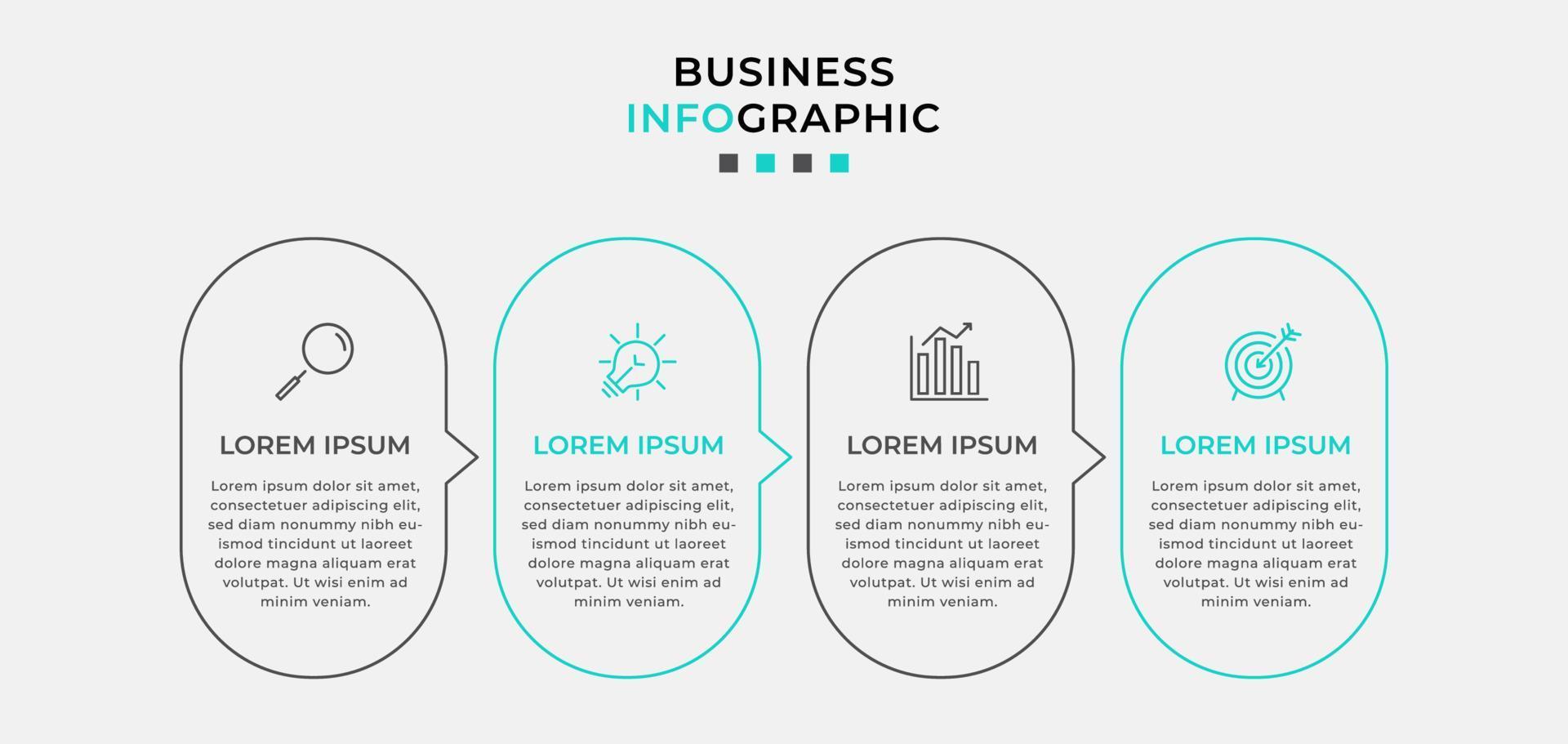 BUSINESS
INFOGRAPHIC

LOREM IPSUM

Lorem ipsum dolor sit amet, consectetuer adipiscing elit, sed diam nonummy nibh euismod tincidunt ut laoreet dolore magna aliquam erat volutpat. Ut wisi enim ad minim veniam.

LOREM IPSUM

Lorem ipsum dolor sit amet, consectetuer adipiscing elit, sed diam nonummy nibh euismod tincidunt ut laoreet dolore magna aliquam erat volutpat. Ut wisi enim ad minim veniam.

LOREM IPSUM

Lorem ipsum dolor sit amet, consectetuer adipiscing elit, sed diam nonummy nibh euismod tincidunt ut laoreet dolore magna aliquam erat volutpat. Ut wisi enim ad minim veniam.

LOREM IPSUM

Lorem ipsum dolor sit amet, consectetuer adipiscing elit, sed diam nonummy nibh euismod tincidunt ut laoreet dolore magna aliquam erat volutpat. Ut wisi enim ad minim veniam.