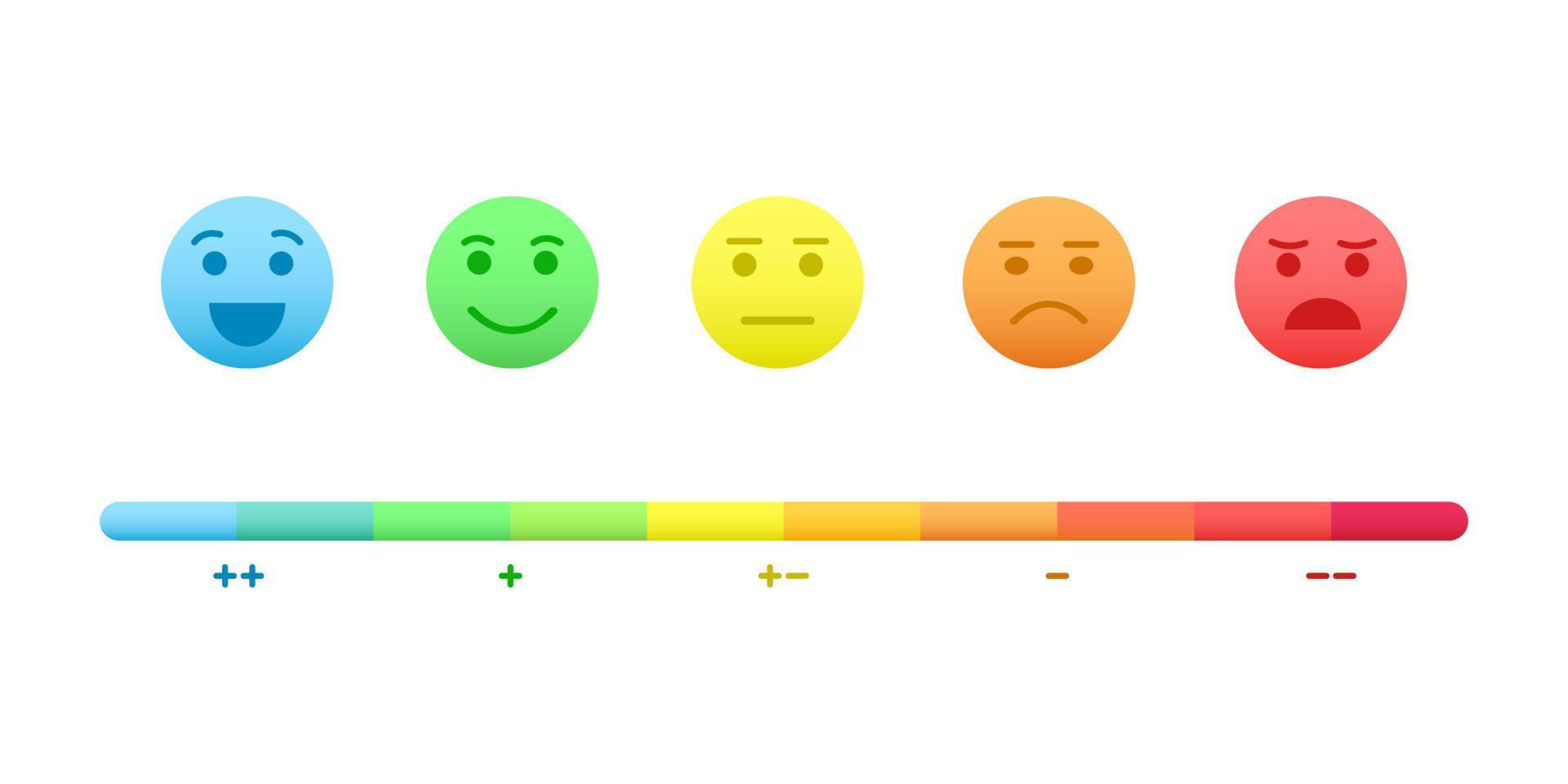 ++ + +− − −−