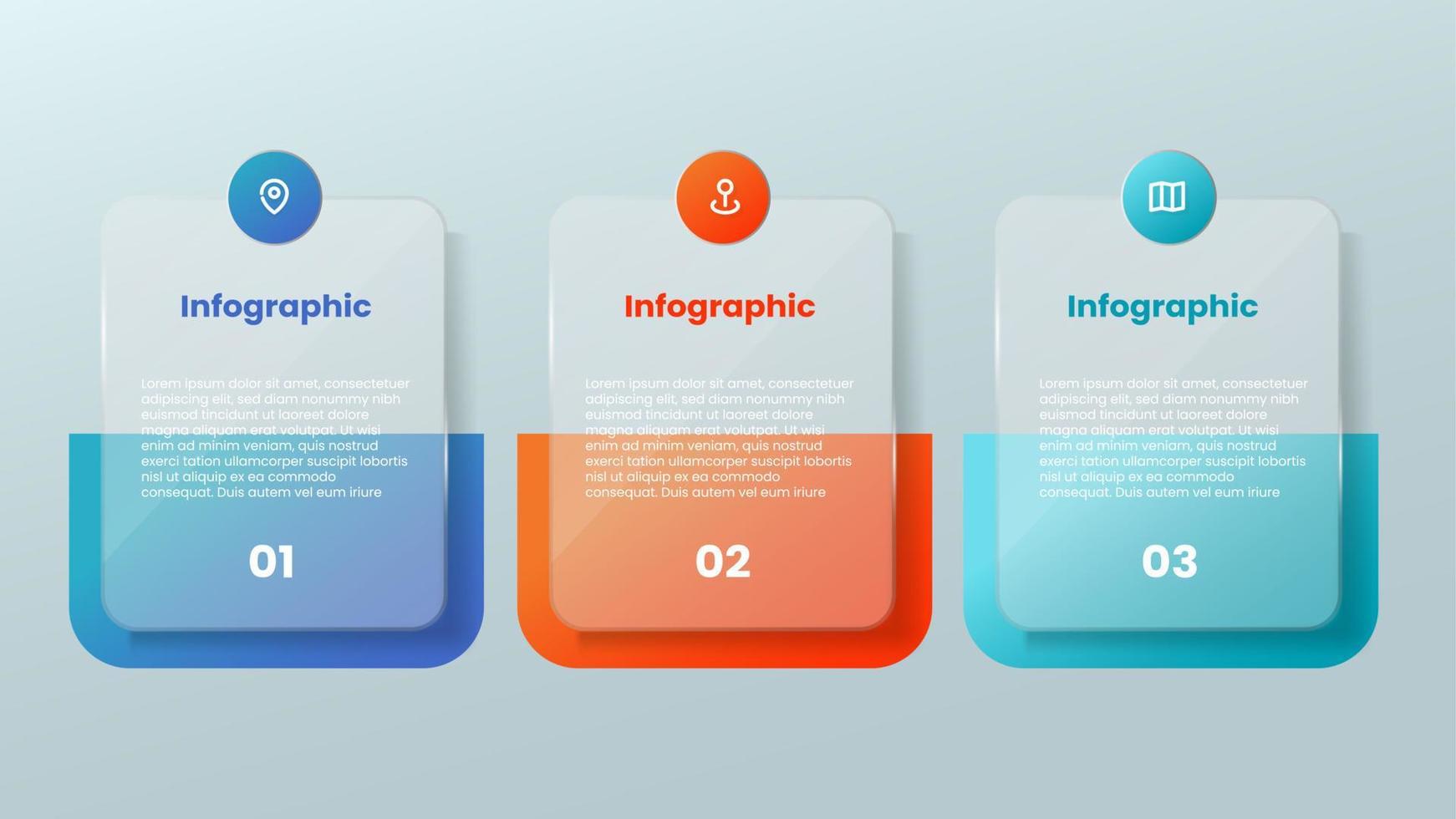 Infographic

Lorem ipsum dolor sit amet, consectetuer adipiscing elit, sed diam nonummy nibh euismod tincidunt ut laoreet dolore magna aliquam erat volutpat. Ut wisi enim ad minim veniam, quis nostrud exerci tation ullamcorper suscipit lobortis nisl ut aliquip ex ea commodo consequat. Duis autem vel eum iriure

01

Infographic

Lorem ipsum dolor sit amet, consectetuer adipiscing elit, sed diam nonummy nibh euismod tincidunt ut laoreet dolore magna aliquam erat volutpat. Ut wisi enim ad minim veniam, quis nostrud exerci tation ullamcorper suscipit lobortis nisl ut aliquip ex ea commodo consequat. Duis autem vel eum iriure

02

Infographic

Lorem ipsum dolor sit amet, consectetuer adipiscing elit, sed diam nonummy nibh euismod tincidunt ut laoreet dolore magna aliquam erat volutpat. Ut wisi enim ad minim veniam, quis nostrud exerci tation ullamcorper suscipit lobortis nisl ut aliquip ex ea commodo consequat. Duis autem vel eum iriure

03