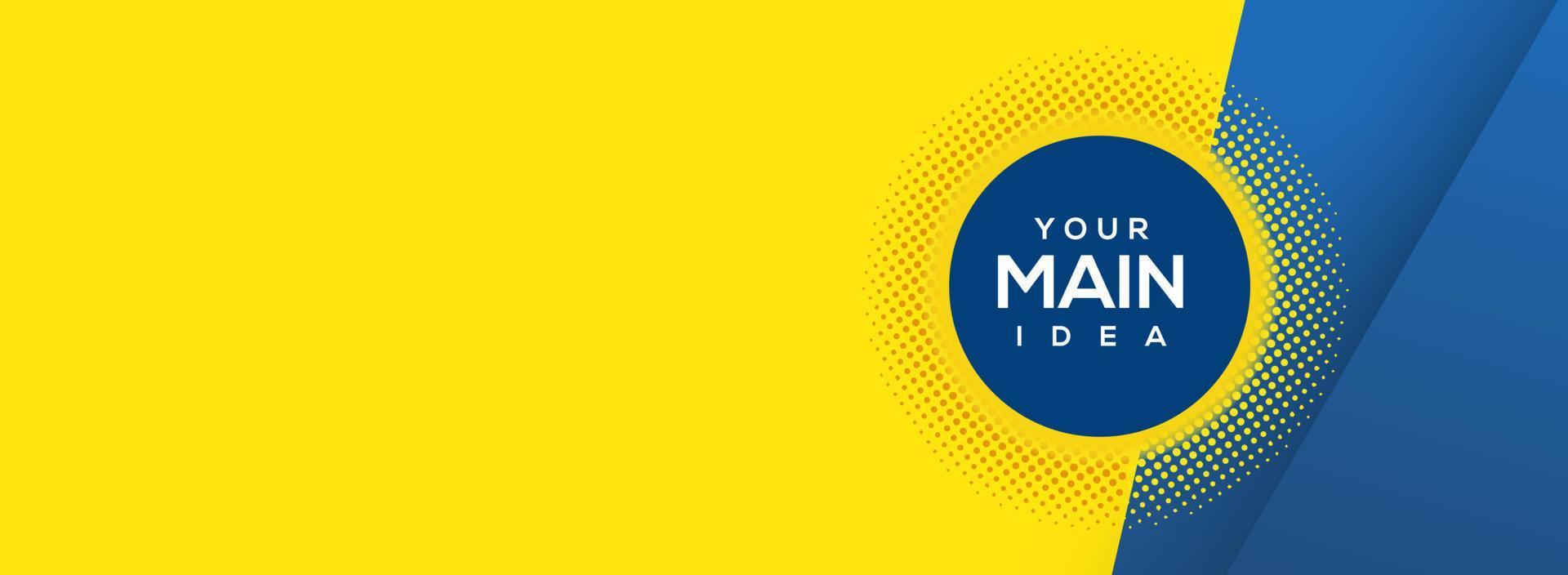 YOUR
MAIN
IDEA