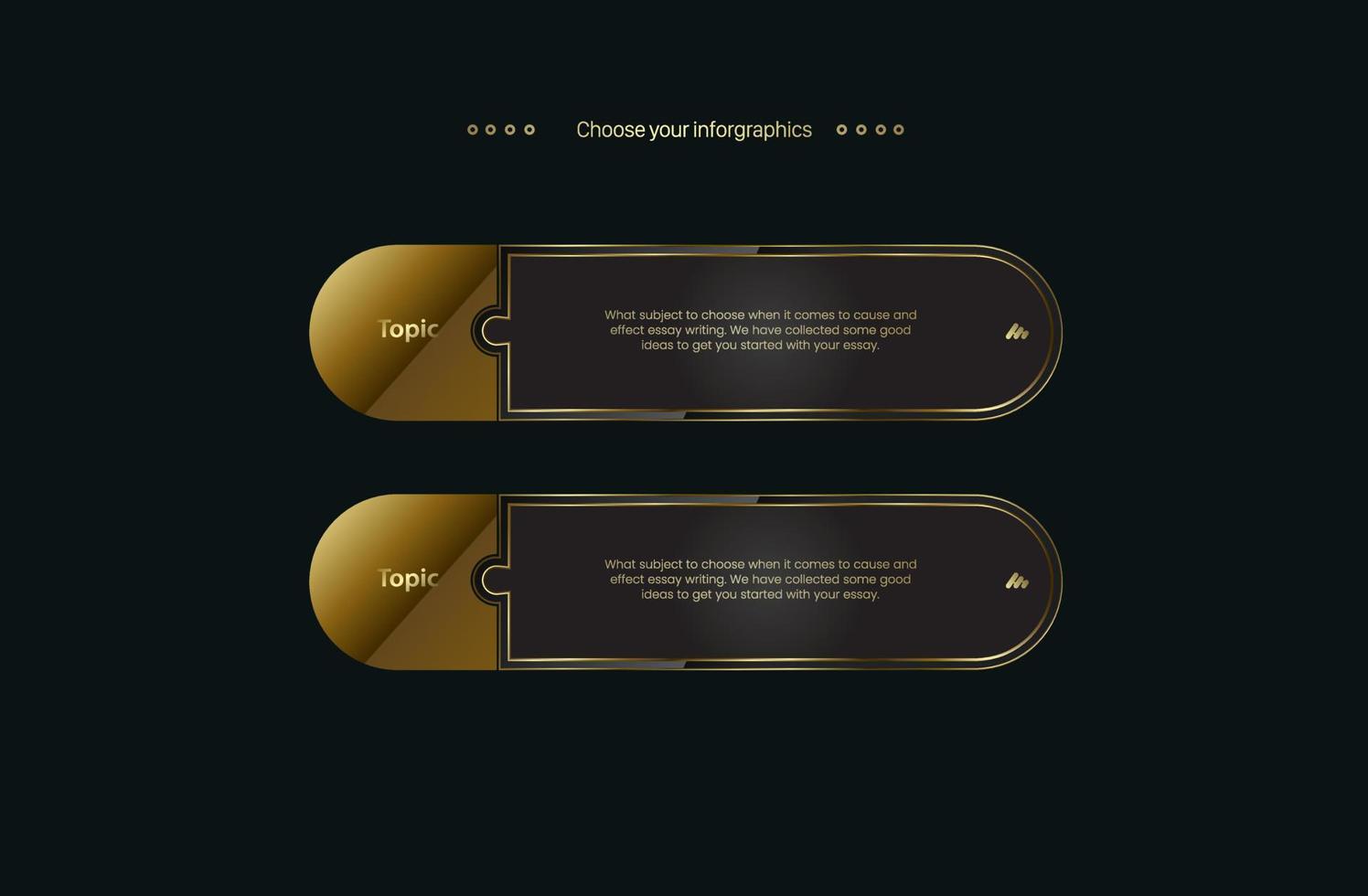 Choose your inforgraphics

Topic

What subject to choose when it comes to cause and effect essay writing. We have collected some good ideas to get you started with your essay.

Topic

What subject to choose when it comes to cause and effect essay writing. We have collected some good ideas to get you started with your essay.