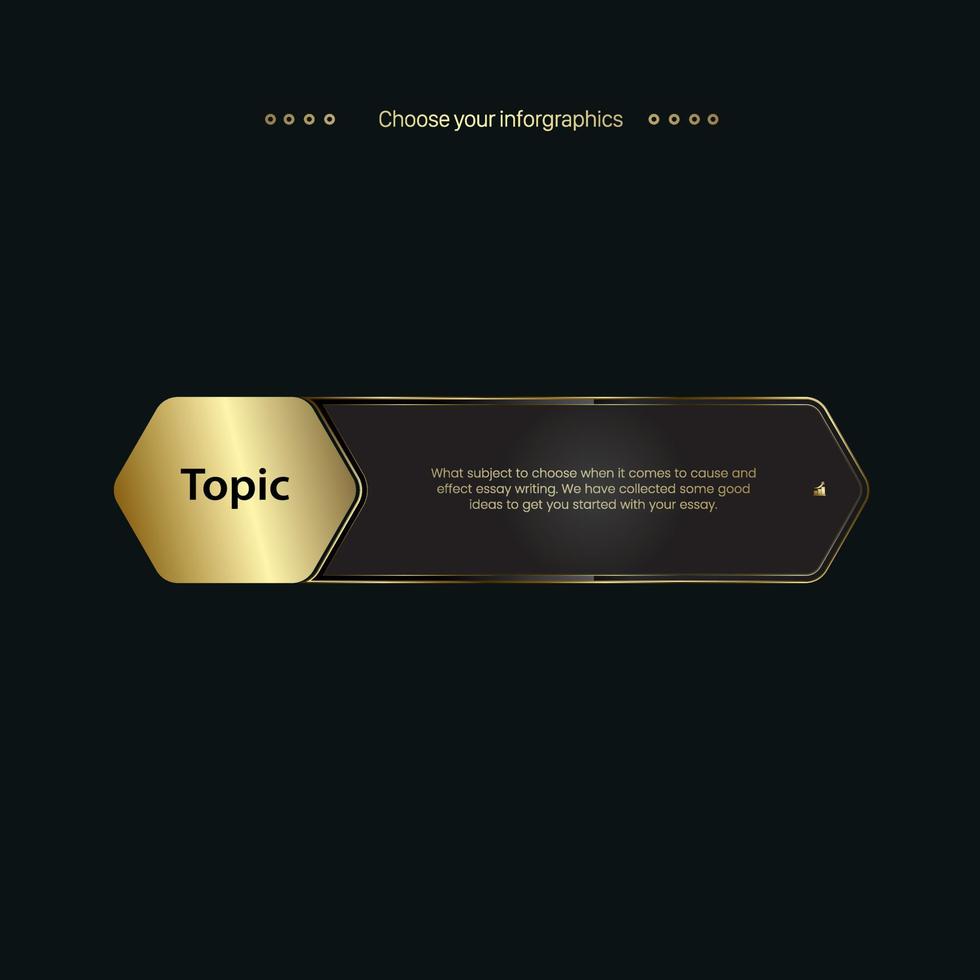 Choose your inforgraphics

Topic

What subject to choose when it comes to cause and effect essay writing. We have collected some good ideas to get you started with your essay.