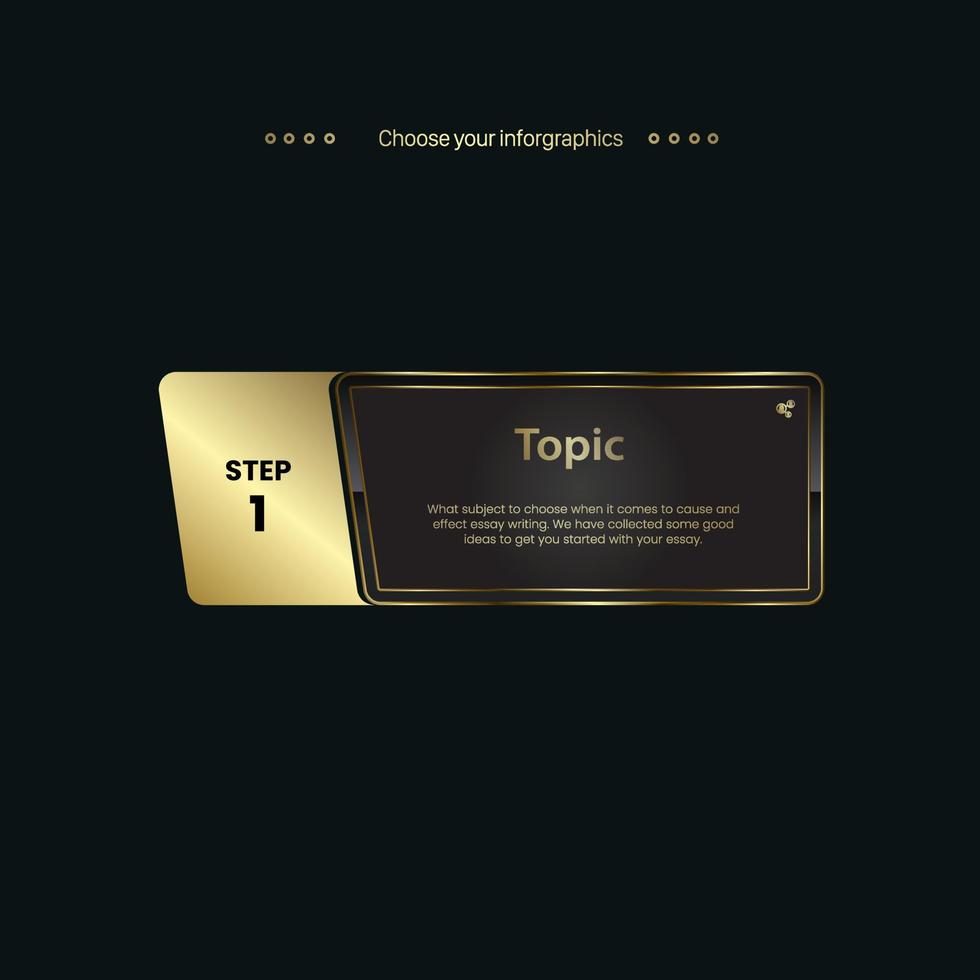 Choose your inforgraphics

STEP
1

Topic

What subject to choose when it comes to cause and effect essay writing. We have collected some good ideas to get you started with your essay.