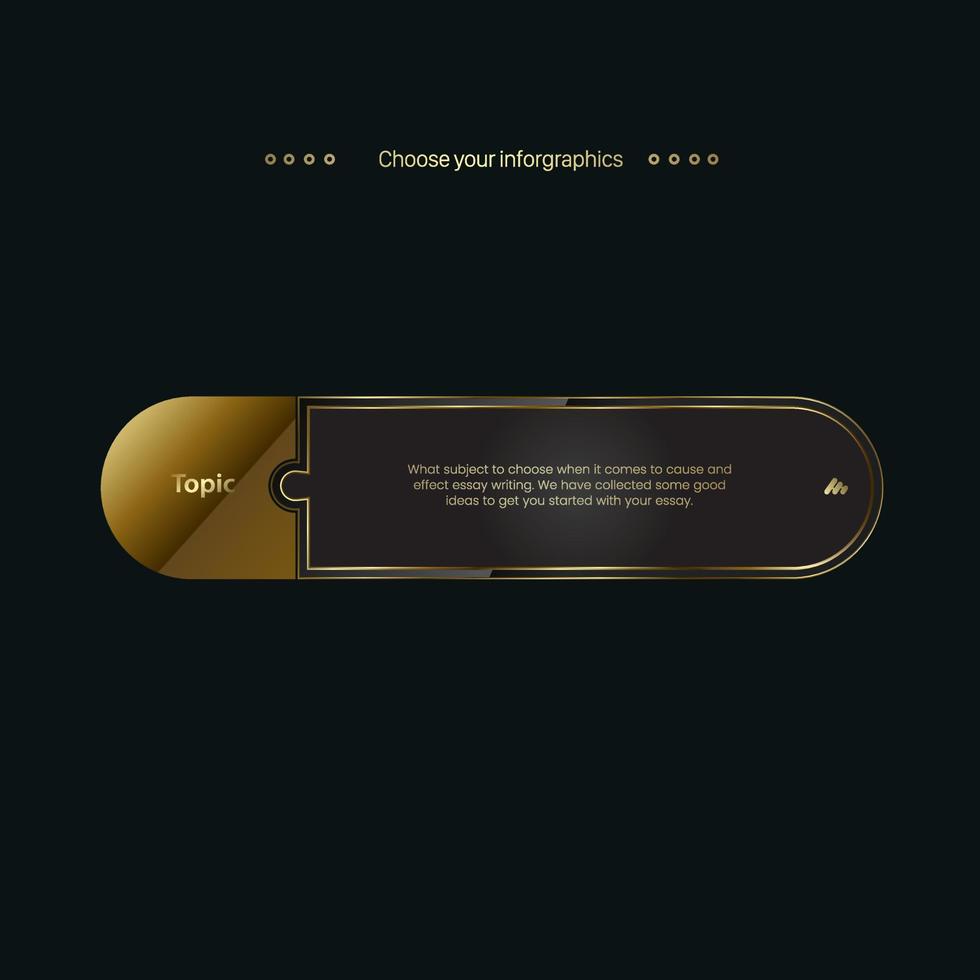 Choose your inforgraphics

Topic

What subject to choose when it comes to cause and effect essay writing. We have collected some good ideas to get you started with your essay.