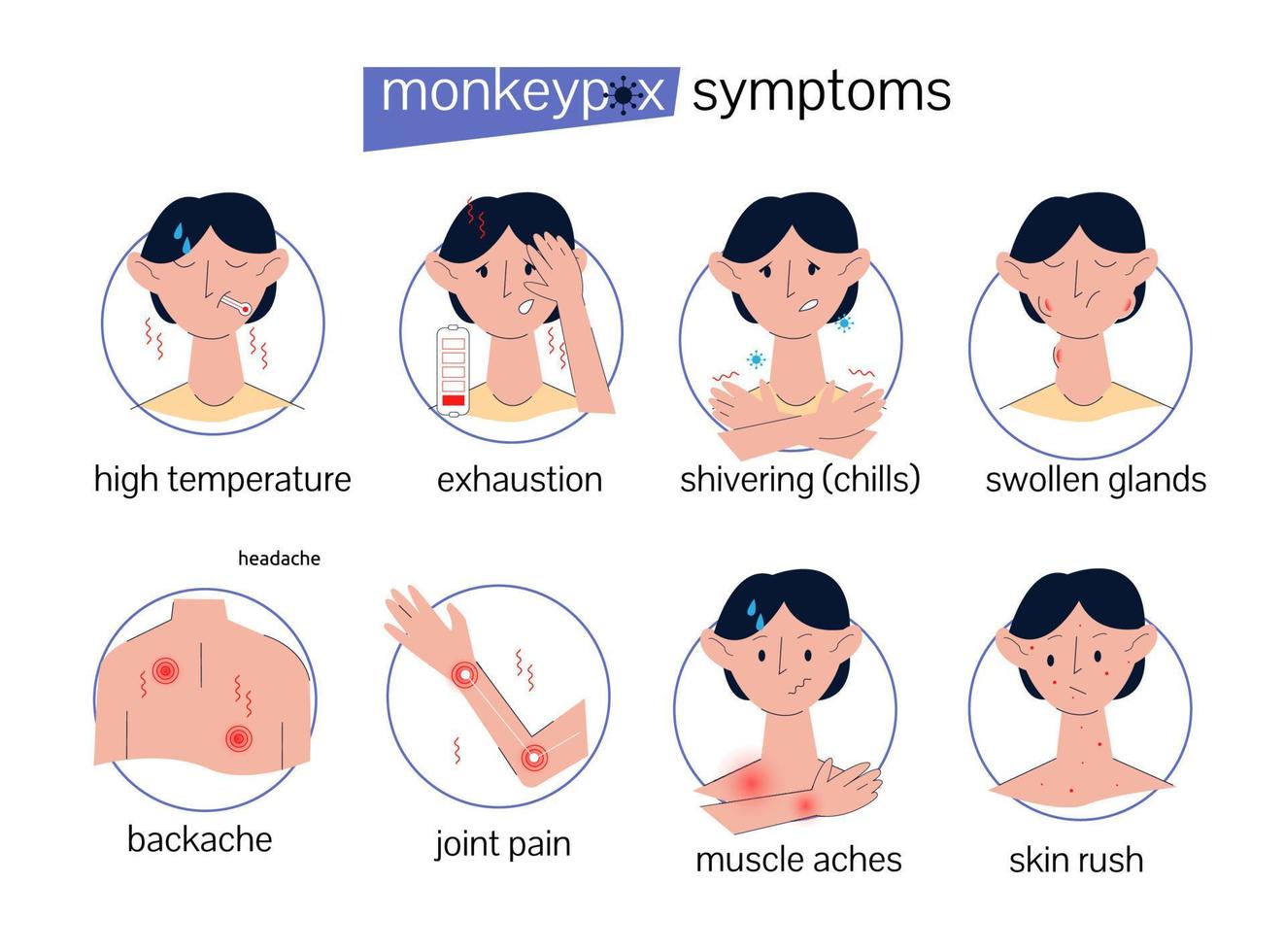 monkeypox symptoms

high temperature

exhaustion

shivering (chills)

swollen glands

headache

backache

joint pain

muscle aches

skin rush